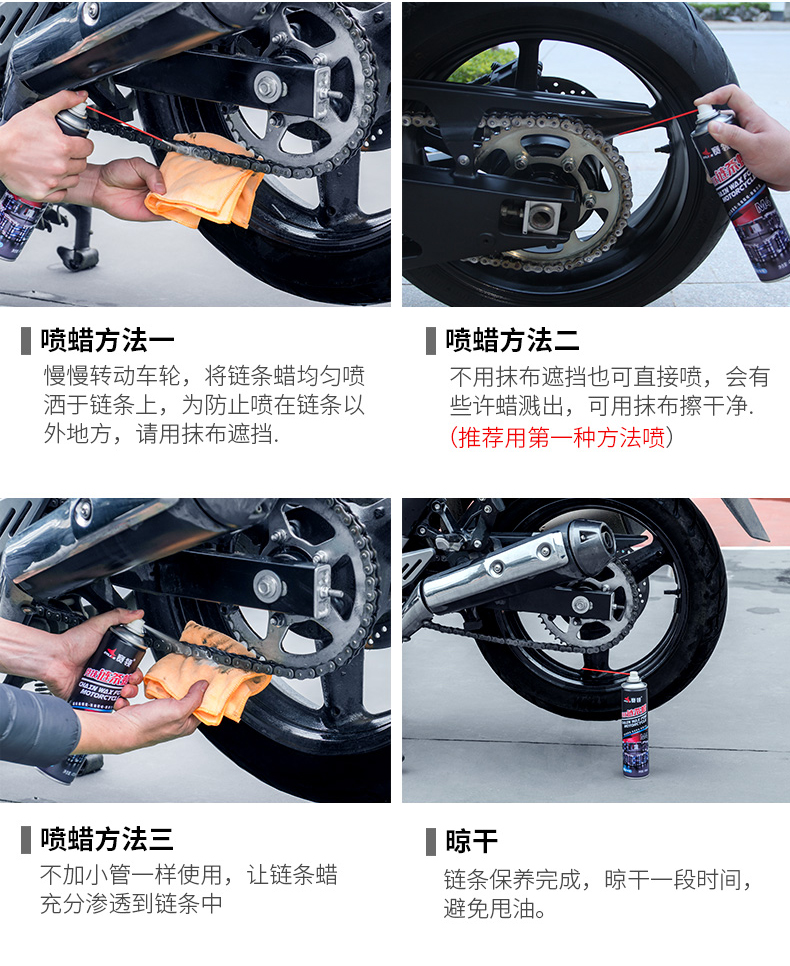 喷蜡方法一
慢慢转动车轮，将链条蜡均匀喷洒于链条上，为防止喷在链条以外地方，请用抹布遮挡.

喷蜡方法二
不用抹布遮挡也可直接喷，会有些许蜡溅出，可用抹布擦干净.
(推荐用第一种方法喷)

喷蜡方法三
不加小管一样使用，让链条蜡充分渗透到链条中

晾干
链条保养完成，晾干一段时间，避免甩油。