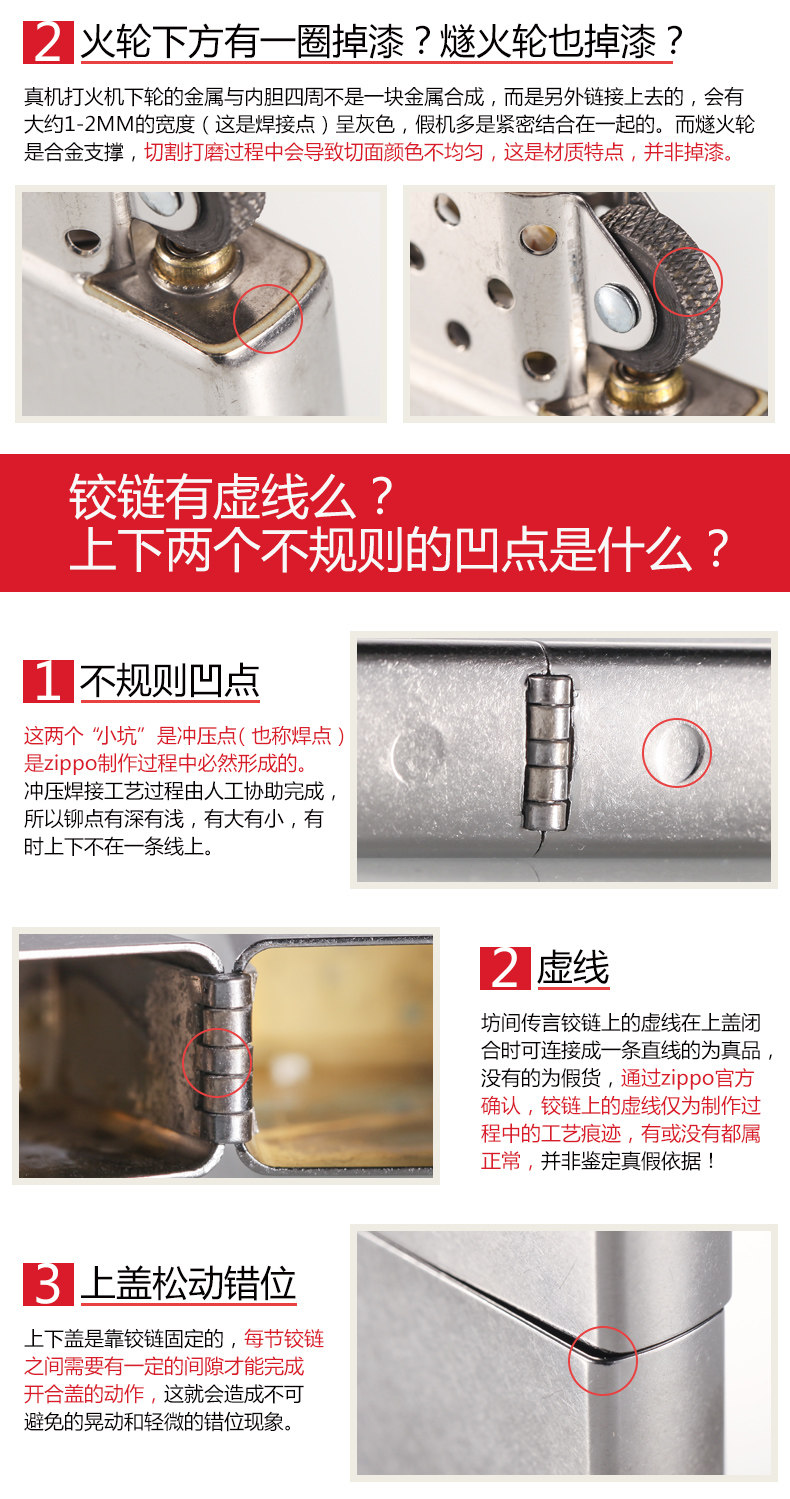 2 火轮下方有一圈掉漆？燧火轮也掉漆？

真机打火机下轮的金属与内胆四周不是一块金属合成，而是另外链接上去的，会有大约1-2MM的宽度（这是焊接点）呈灰色，假机多是紧密结合在一起的。而燧火轮是合金支撑，切割打磨过程中会导致切面颜色不均匀，这是材质特点，并非掉漆。

铰链有虚线么？
上下两个不规则的凹点是什么？

1 不规则凹点

这两个“小坑”是冲压点( 也称焊点 )是zippo制作过程中必然形成的。冲压焊接工艺过程由人工协助完成，所以铆点有深有浅，有大有小，有时上下不在一条线上。

2 虚线

坊间传言铰链上的虚线在上盖闭合时可连接成一条直线的为真品，没有的为假货，通过zippo官方确认，铰链上的虚线仅为制作过程中的工艺痕迹，有或没有都属正常，并非鉴定真假依据！

3 上盖松动错位

上下盖是靠铰链固定的，每节铰链之间需要有一定的间隙才能完成开合盖的动作，这就会造成不可避免的晃动和轻微的错位现象。