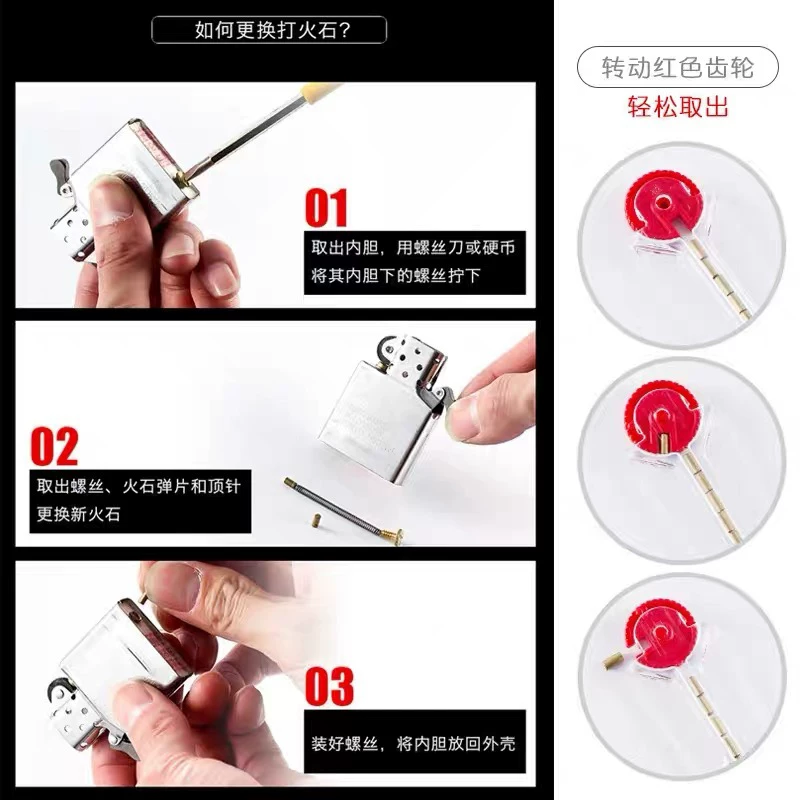 如何更换打火石?

01
取出内胆，用螺丝刀或硬币将其内胆下的螺丝拧下

02
取出螺丝、火石弹片和顶针更换新火石

03
装好螺丝，将内胆放回外壳

转动红色齿轮
轻松取出