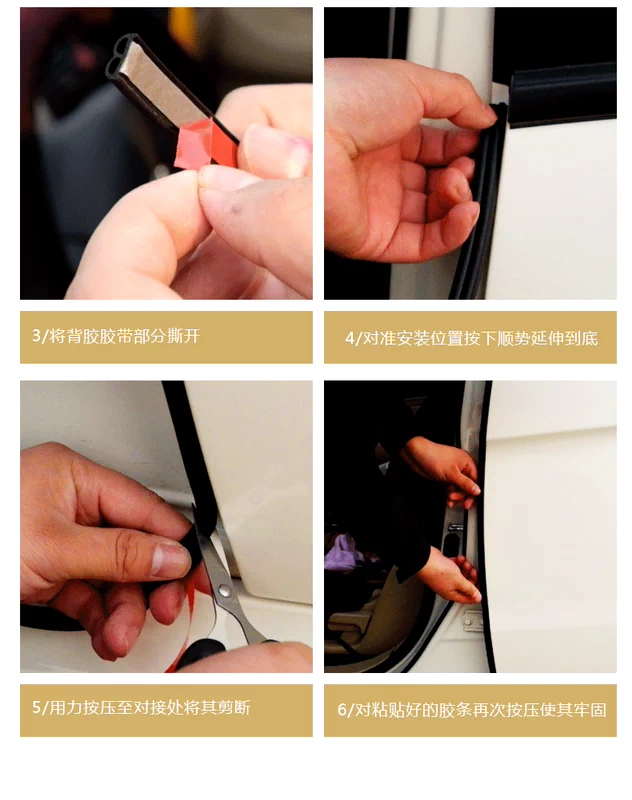 3/将背胶胶带部分撕开

4/对准安装位置按下顺势延伸到底

5/用力按压至对接处将其剪断

6/对粘贴好的胶条再次按压使其牢固