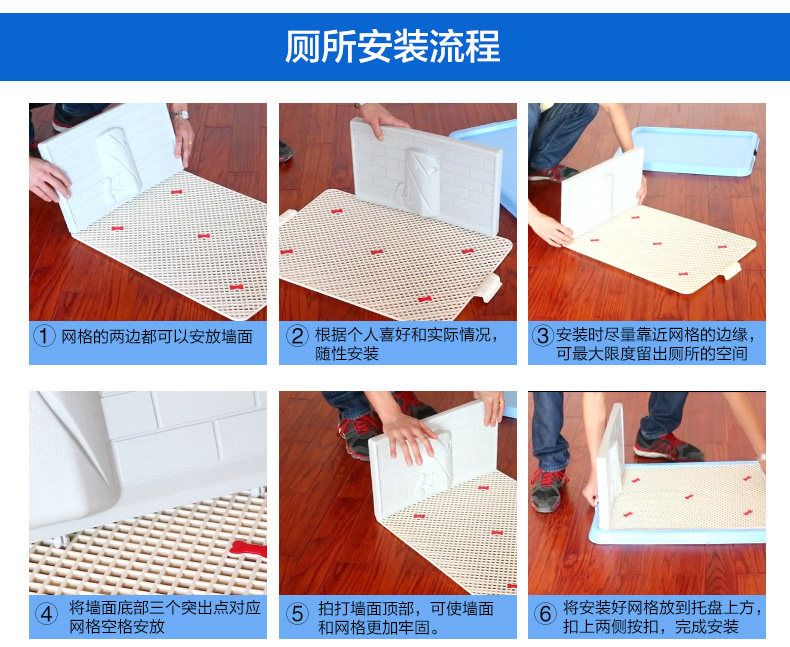 厕所安装流程

① 网格的两边都可以安放墙面

② 根据个人喜好和实际情况，随性安装

③ 安装时尽量靠近网格的边缘，可最大限度留出厕所的空间

④ 将墙面底部三个突出点对应网格空格安放

⑤ 拍打墙面顶部，可使墙面和网格更加牢固。

⑥ 将安装好网格放到托盘上方，扣上两侧按扣，完成安装