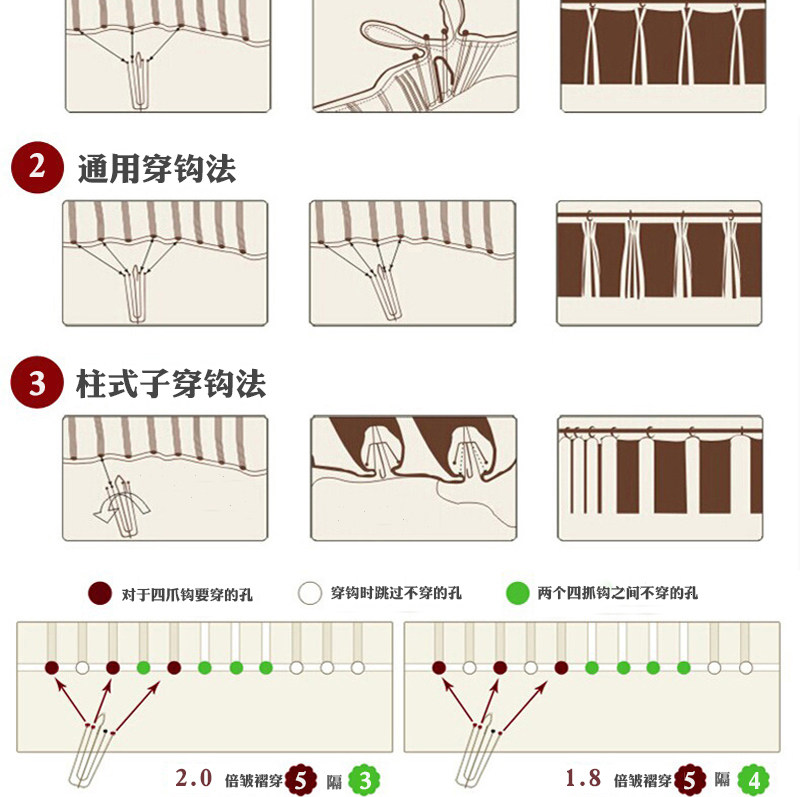 2 通用穿钩法

3 柱式子穿钩法

对于四爪钩要穿的孔 穿钩时跳过不穿的孔 两个四抓钩之间不穿的孔

2.0 倍皱褶穿 5 隔 3

1.8 倍皱褶穿 5 隔 4