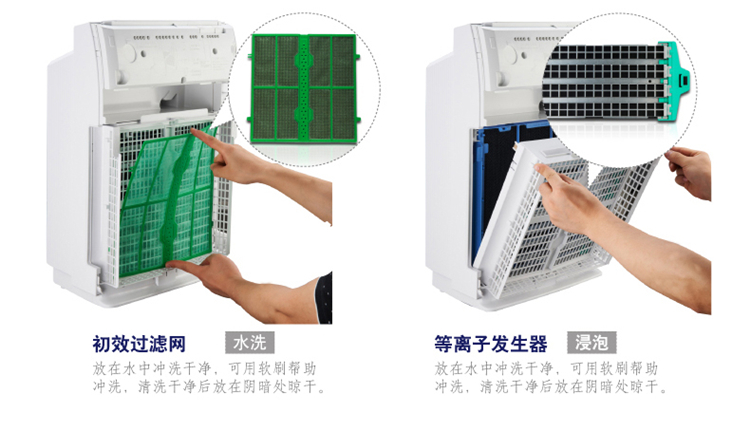 初效过滤网 水洗

放在水中冲洗干净，可用软刷帮助冲洗，清洗干净后放在阴暗处晾干。

等离子发生器 浸泡

放在水中冲洗干净，可用软刷帮助冲洗，清洗干净后放在阴暗处晾干。