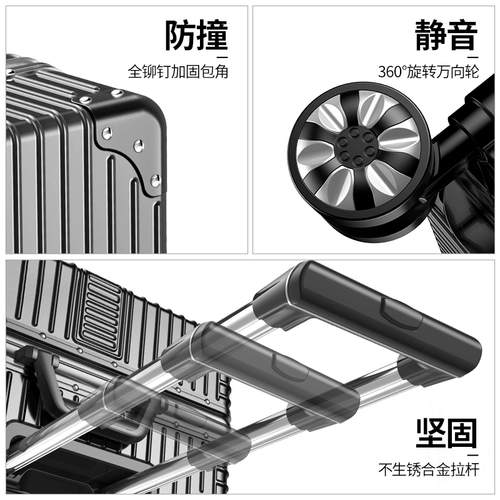 防撞
全铆钉加固包角

静音
360°旋转万向轮

坚固
不生锈合金拉杆