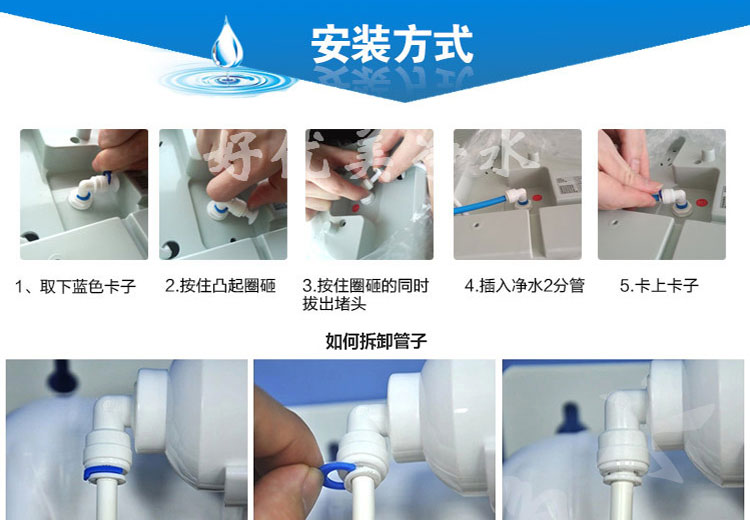 安装方式

好优美净水

1、取下蓝色卡子

2.按住凸起圈砸

3.按住圈砸的同时拔出堵头

4.插入净水2分管

5.卡上卡子

如何拆卸管子