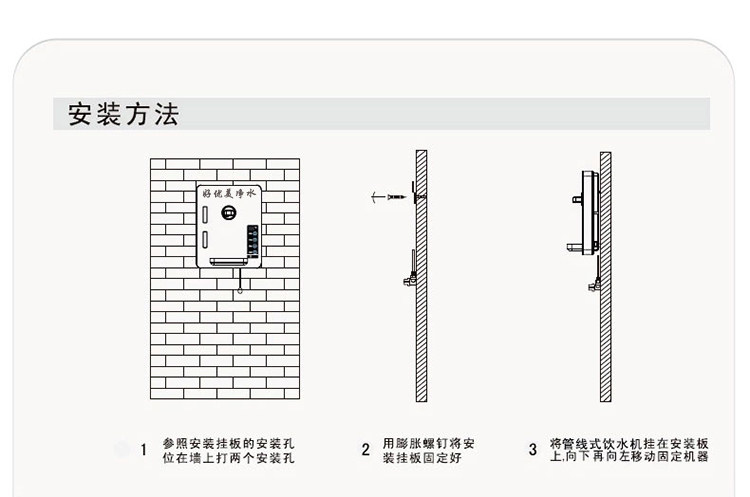 安装方法

好优美净水

1 参照安装挂板的安装孔位在墙上打两个安装孔

2 用膨胀螺钉将安装挂板固定好

3 将管线式饮水机挂在安装板上,向下再向左移动固定机器