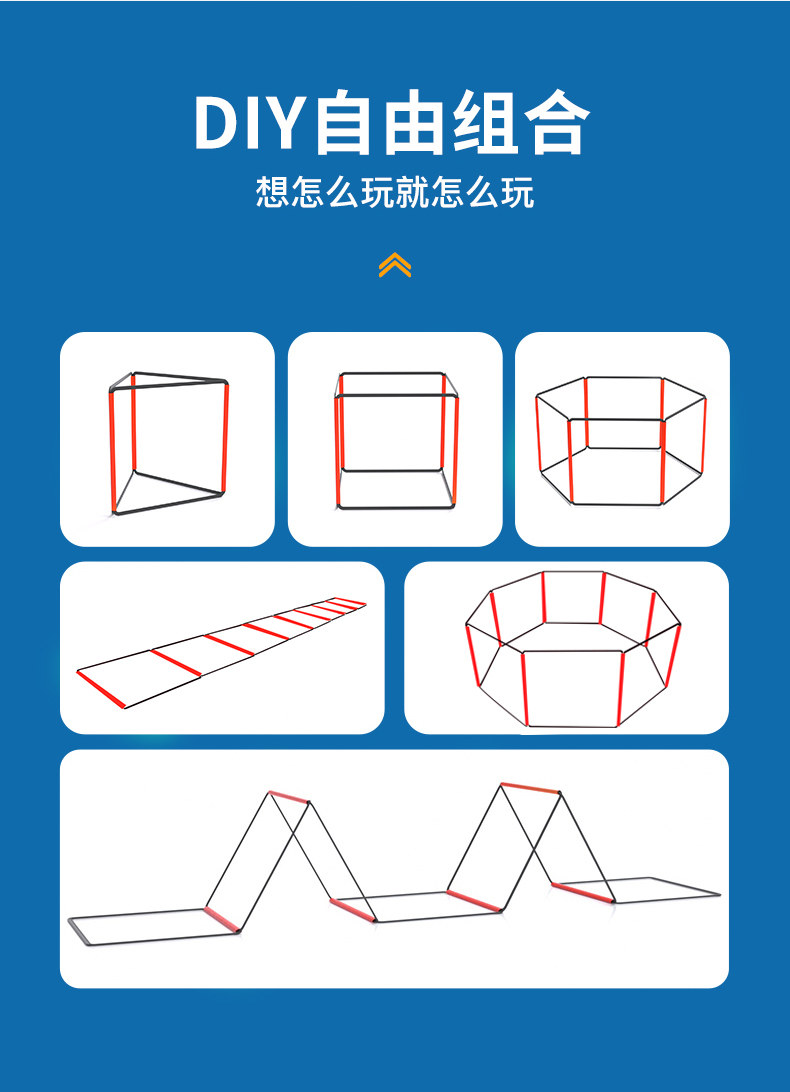 DIY自由组合

想怎么玩就怎么玩