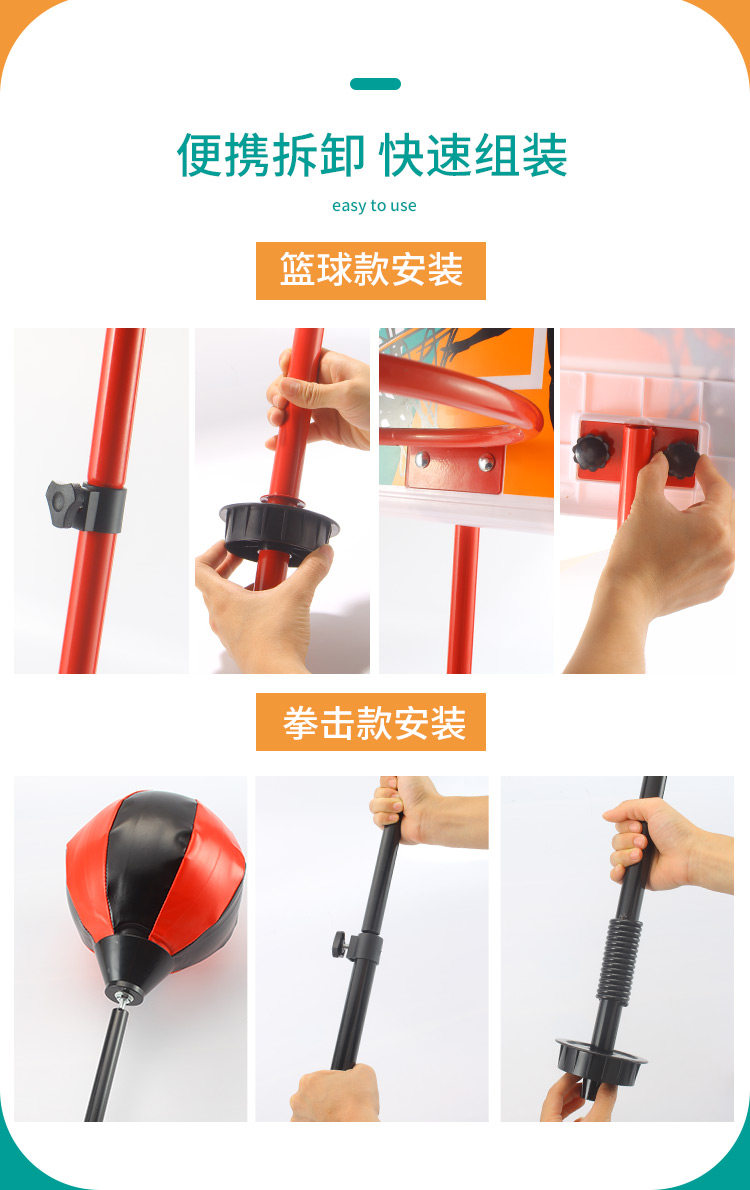 便携拆卸 快速组装

easy to use

篮球款安装

拳击款安装