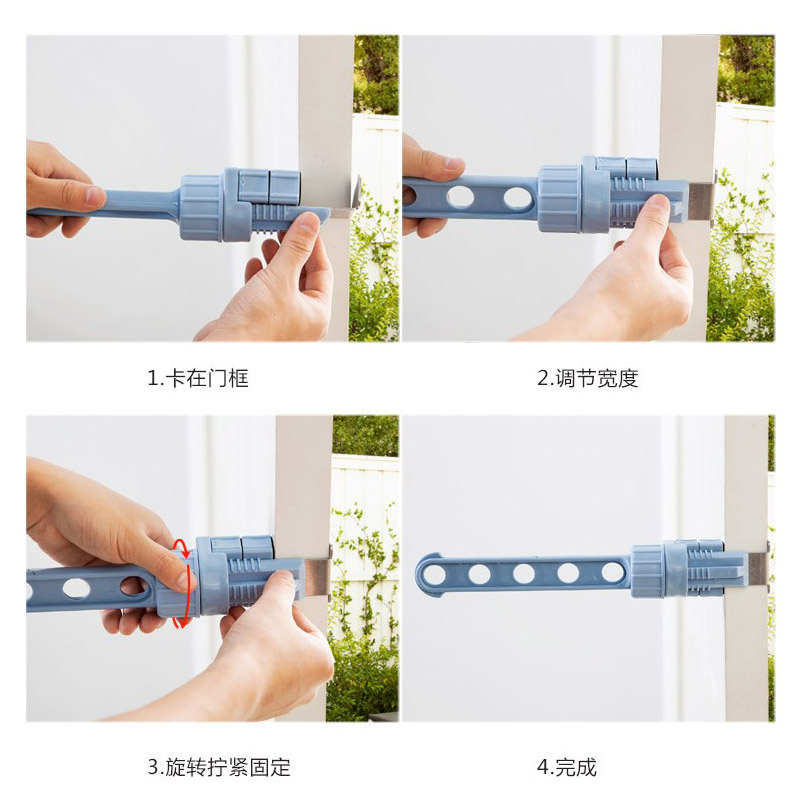 1.卡在门框

2.调节宽度

3.旋转拧紧固定

4.完成