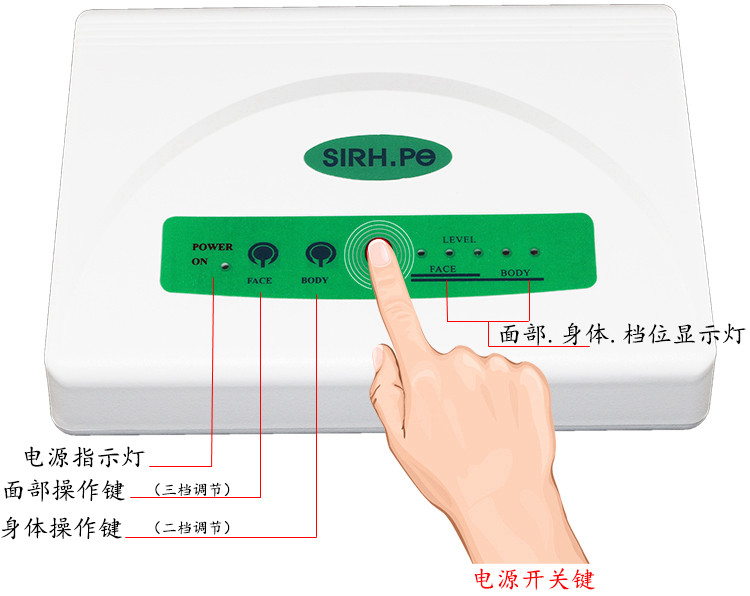 SIRH.Pe

POWER ON

FACE

BODY

LEVEL

FACE

BODY

面部. 身体. 档位显示灯

电源指示灯

面部操作键 （三档调节）

身体操作键 （二档调节）

电源开关键