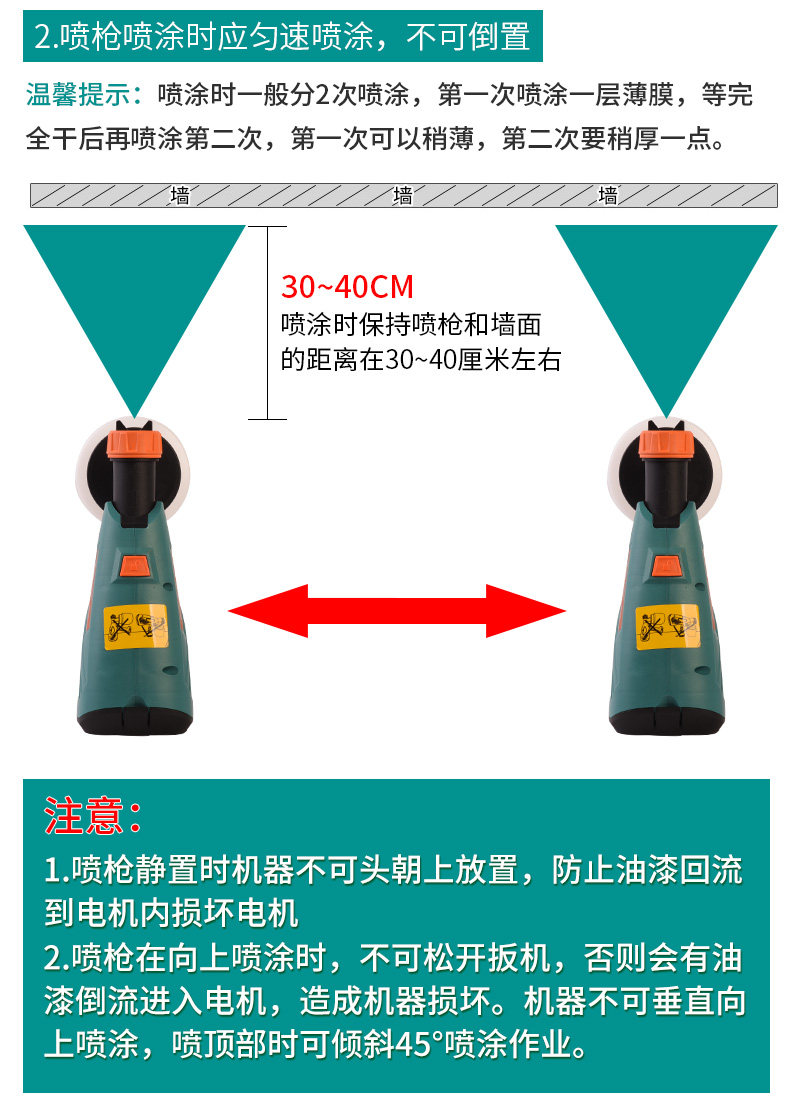 2.喷枪喷涂时应匀速喷涂，不可倒置

温馨提示：喷涂时一般分2次喷涂，第一次喷涂一层薄膜，等完全干后再喷涂第二次，第一次可以稍薄，第二次要稍厚一点。

墙 墙 墙

30~40CM
喷涂时保持喷枪和墙面的距离在30~40厘米左右

注意：
1.喷枪静置时机器不可头朝上放置，防止油漆回流到电机内损坏电机
2.喷枪在向上喷涂时，不可松开扳机，否则会有油漆倒流进入电机，造成机器损坏。机器不可垂直向上喷涂，喷顶部时可倾斜45°喷涂作业。