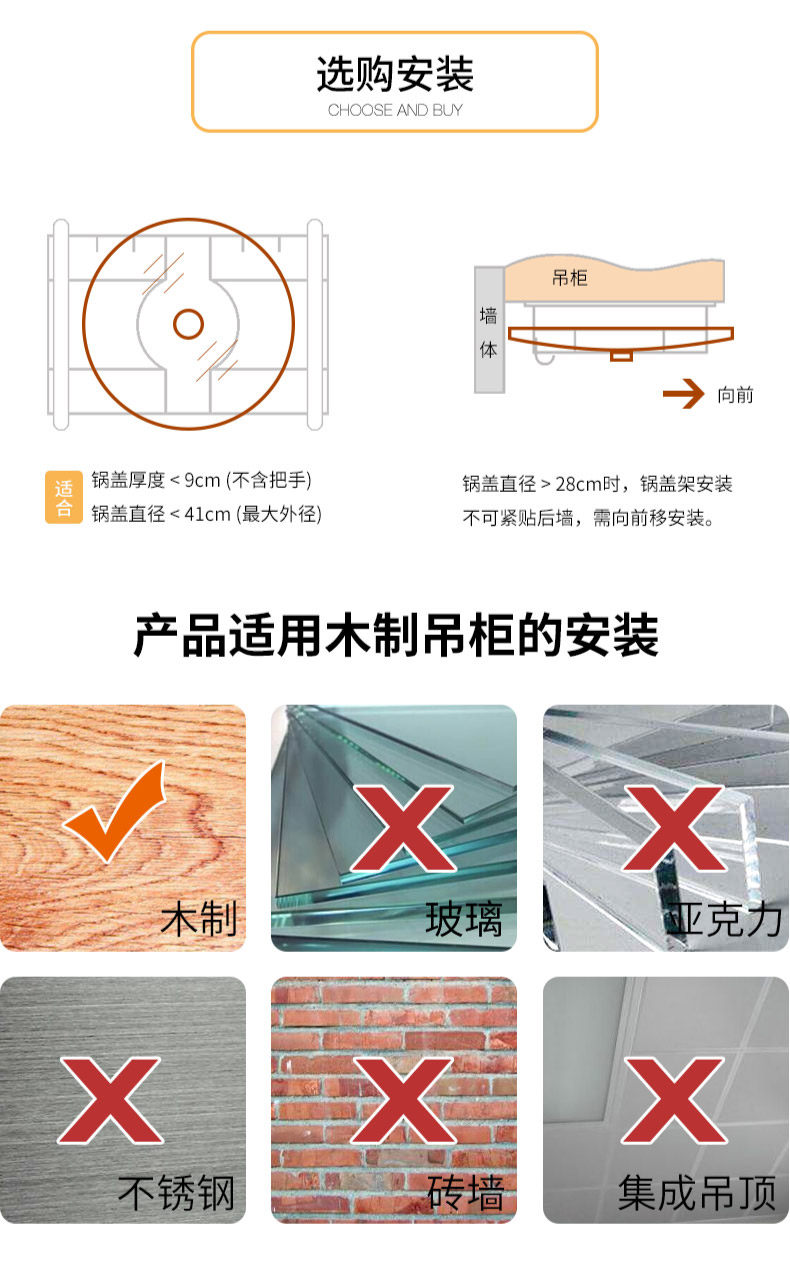 选购安装
CHOOSE AND BUY

吊柜
墙体
向前

适合
锅盖厚度 < 9cm (不含把手)
锅盖直径 < 41cm (最大外径)

锅盖直径 > 28cm时，锅盖架安装不可紧贴后墙，需向前移安装。

产品适用木制吊柜的安装

木制
玻璃
亚克力
不锈钢
砖墙
集成吊顶