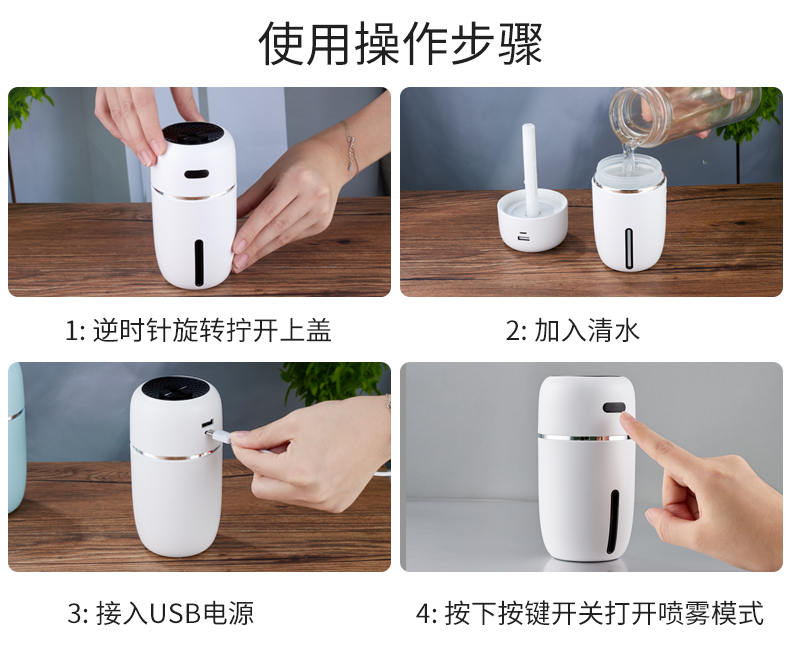 使用操作步骤

1: 逆时针旋转拧开上盖

2: 加入清水

3: 接入USB电源

4: 按下按键开关打开喷雾模式