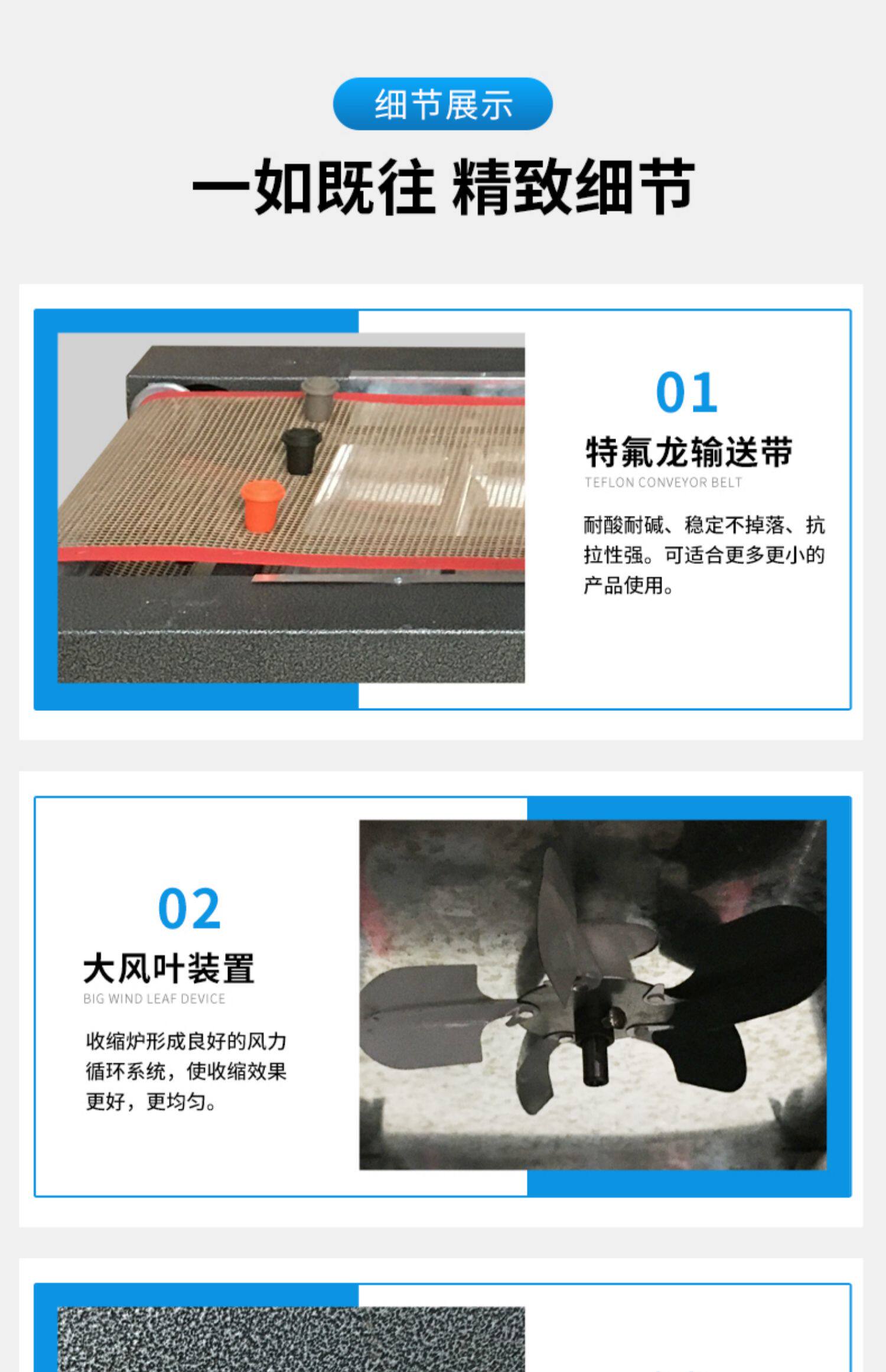 细节展示

一如既往 精致细节

01

特氟龙输送带

TEFLON CONVEYOR BELT

耐酸耐碱、稳定不掉落、抗拉性强。可适合更多更小的产品使用。

02

大风叶装置

BIG WIND LEAF DEVICE

收缩炉形成良好的风力循环系统，使收缩效果更好，更均匀。