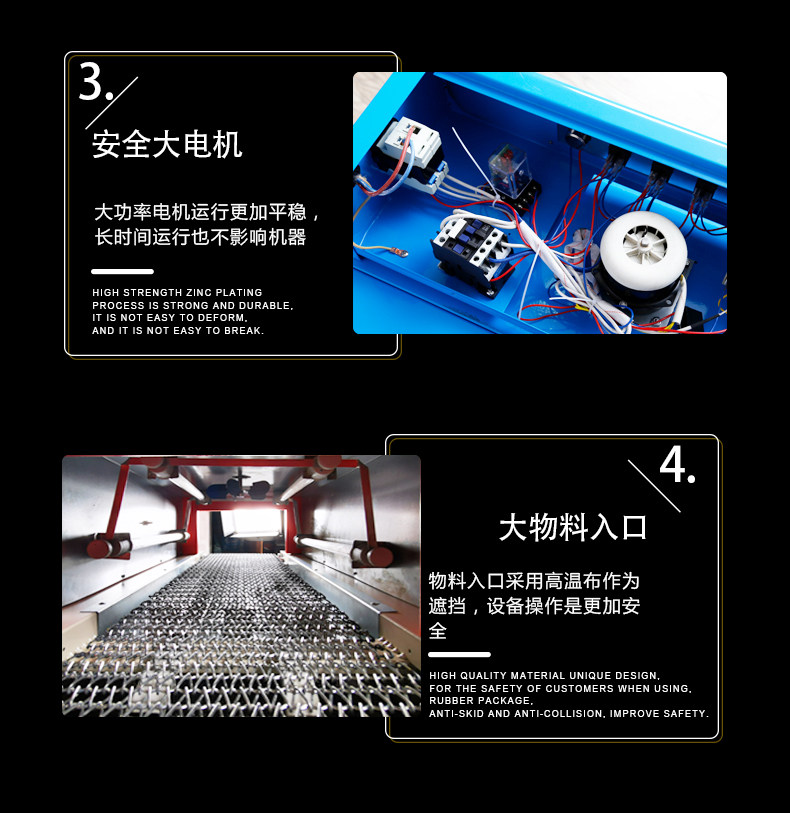 3.

安全大电机

大功率电机运行更加平稳，长时间运行也不影响机器

HIGH STRENGTH ZINC PLATING PROCESS IS STRONG AND DURABLE, IT IS NOT EASY TO DEFORM, AND IT IS NOT EASY TO BREAK.

4.

大物料入口

物料入口采用高温布作为遮挡，设备操作是更加安全

HIGH QUALITY MATERIAL UNIQUE DESIGN, FOR THE SAFETY OF CUSTOMERS WHEN USING, RUBBER PACKAGE, ANTI-SKID AND ANTI-COLLISION, IMPROVE SAFETY.