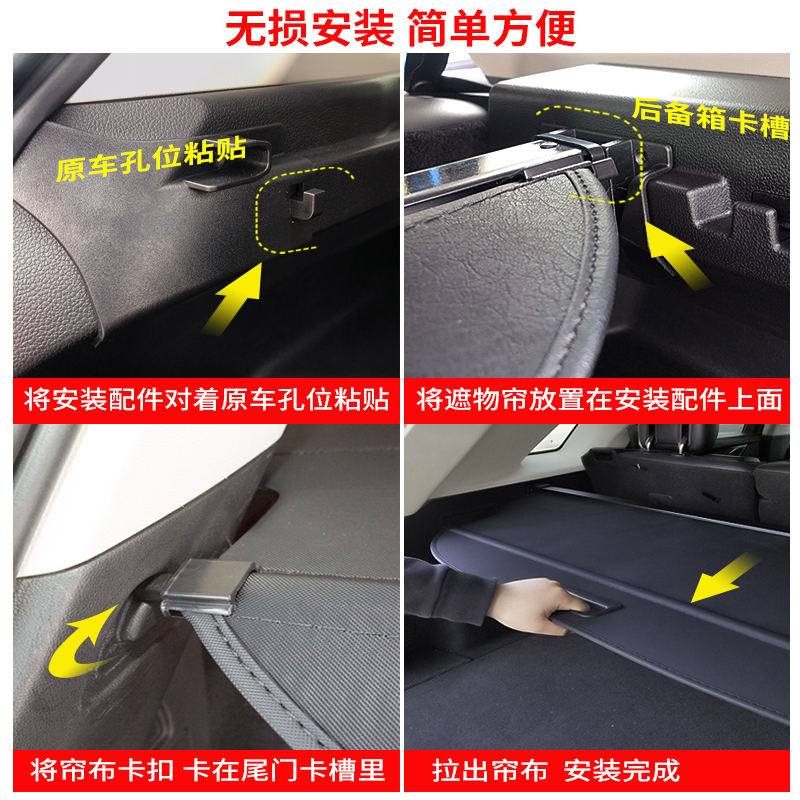 无损安装 简单方便

原车孔位粘贴

将安装配件对着原车孔位粘贴

后备箱卡槽

将遮物帘放置在安装配件上面

将帘布卡扣 卡在尾门卡槽里

拉出帘布 安装完成