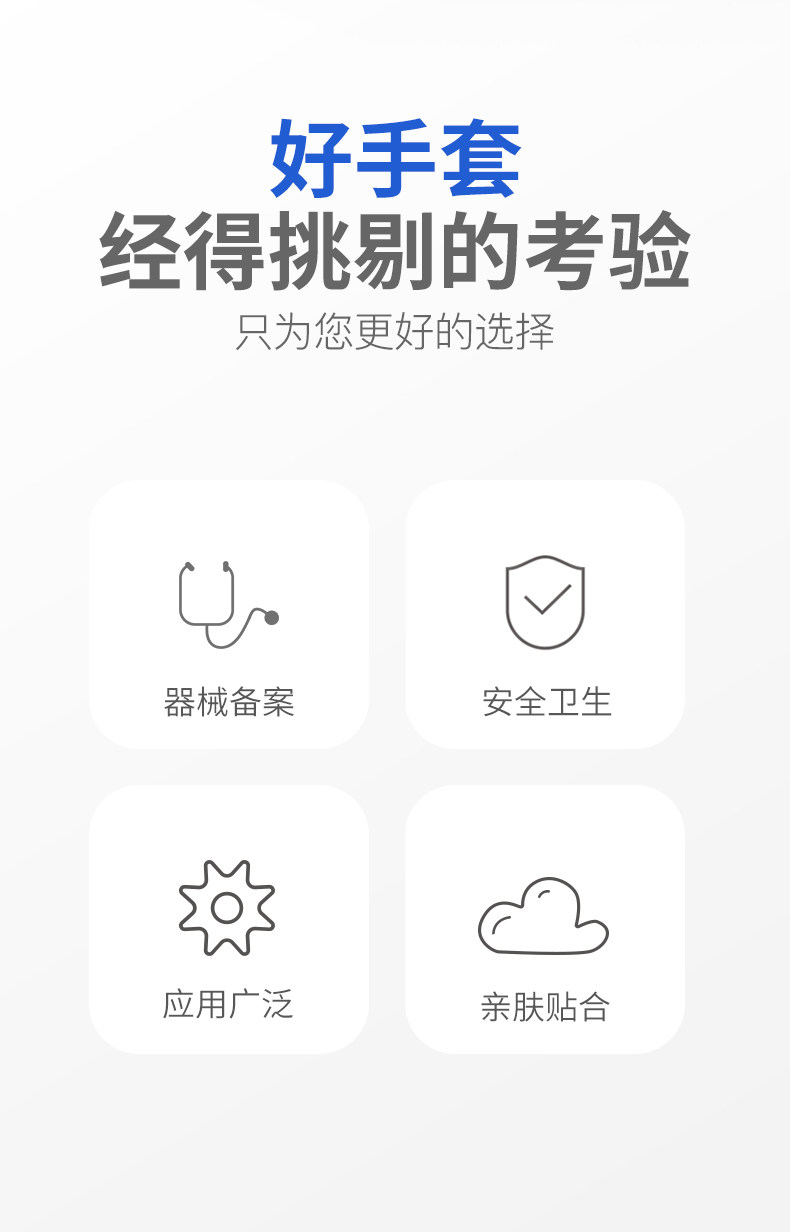 好手套
经得挑剔的考验
只为您更好的选择

器械备案

安全卫生

应用广泛

亲肤贴合