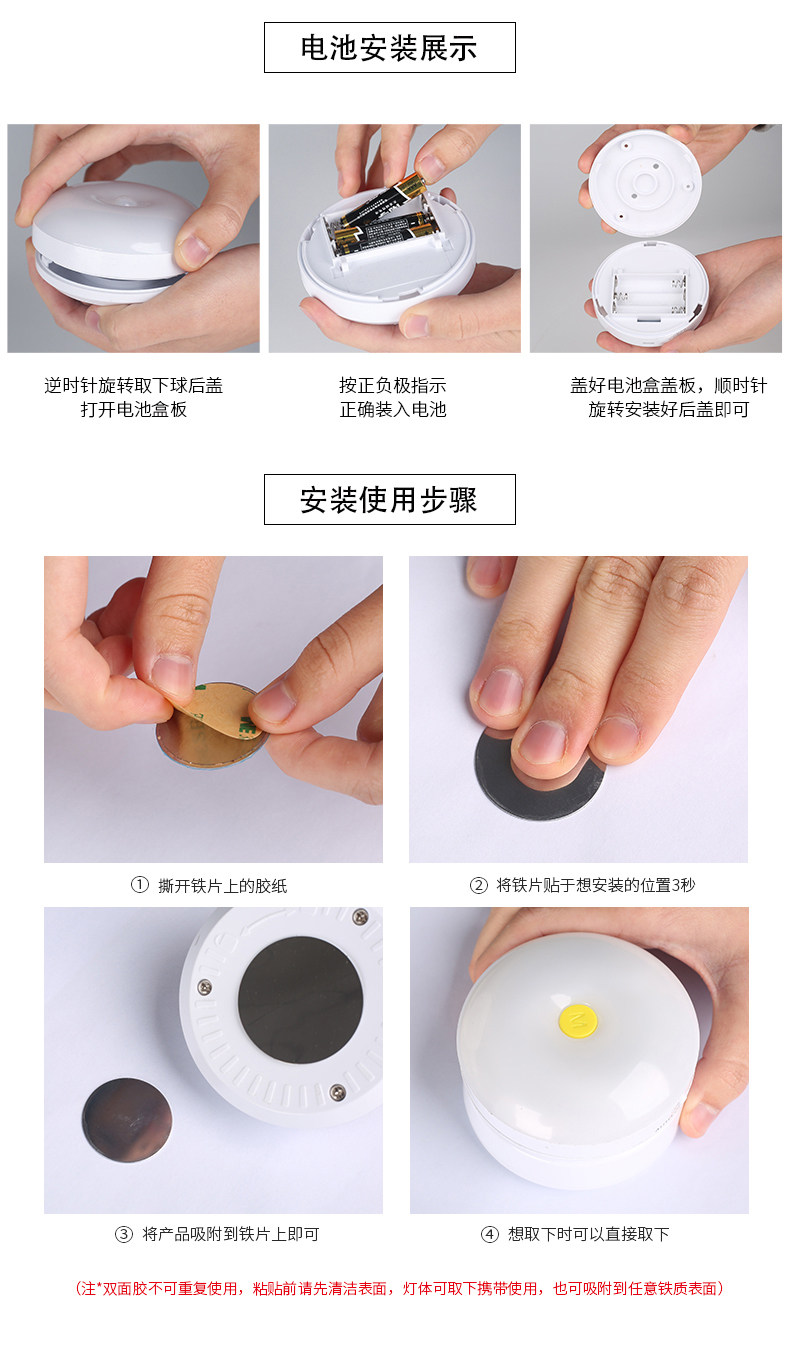 电池安装展示

逆时针旋转取下球后盖
打开电池盒板

按正负极指示
正确装入电池

盖好电池盒盖板，顺时针
旋转安装好后盖即可

安装使用步骤

① 撕开铁片上的胶纸

② 将铁片贴于想安装的位置3秒

③ 将产品吸附到铁片上即可

④ 想取下时可以直接取下

（注*双面胶不可重复使用，粘贴前请先清洁表面，灯体可取下携带使用，也可吸附到任意铁质表面）