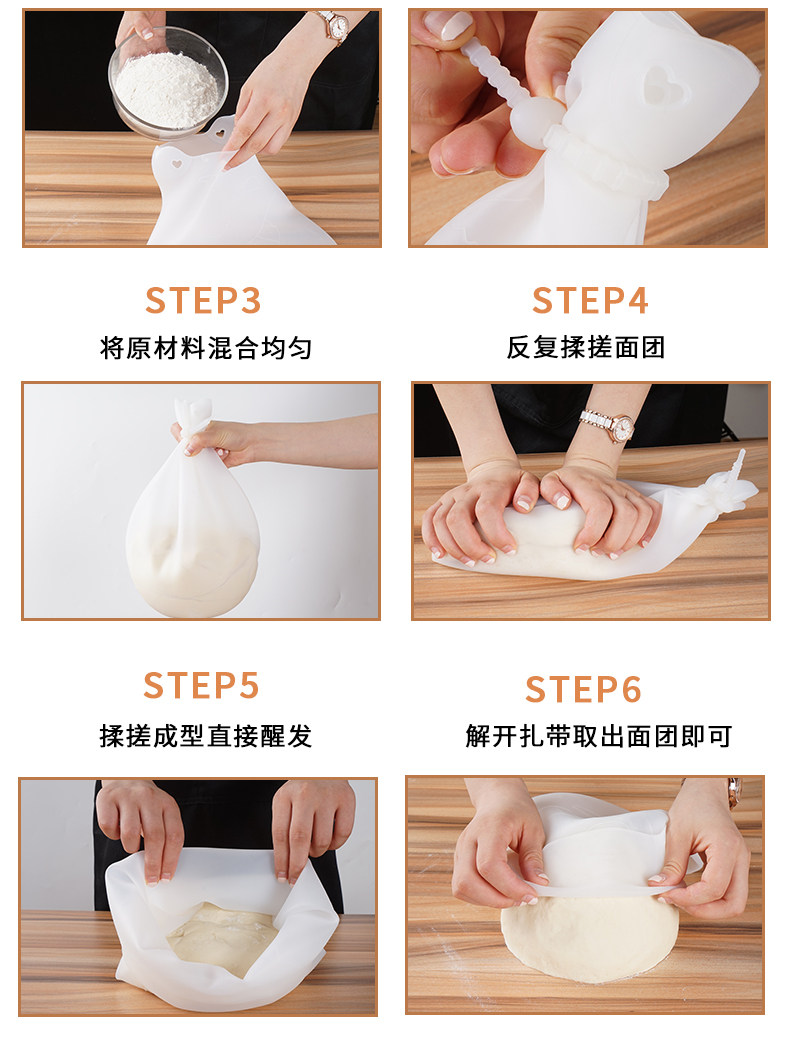 STEP3
将原材料混合均匀

STEP4
反复揉搓面团

STEP5
揉搓成型直接醒发

STEP6
解开扎带取出面团即可