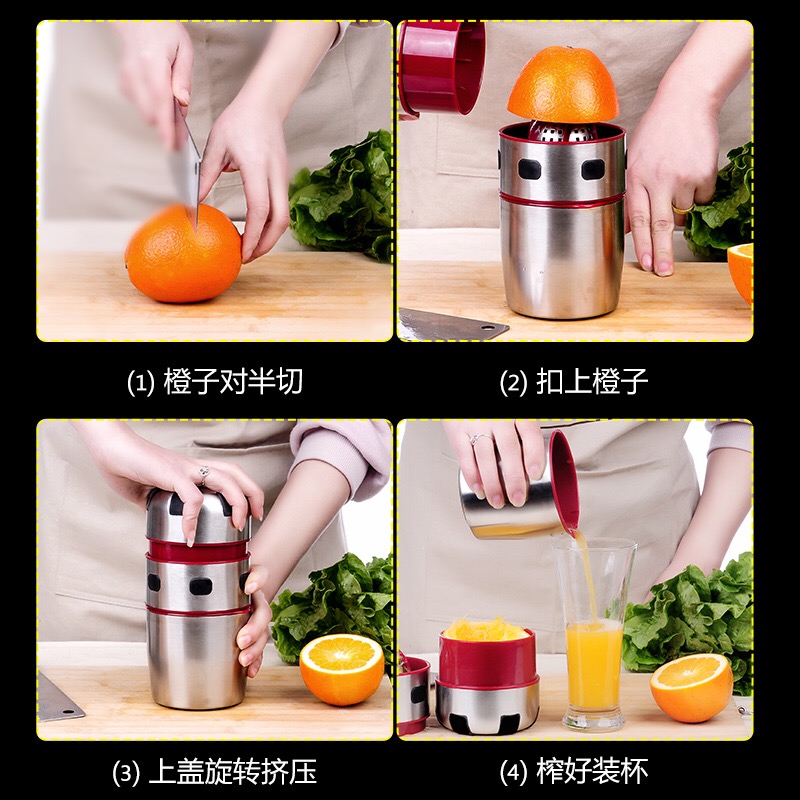 (1) 橙子对半切

(2) 扣上橙子

(3) 上盖旋转挤压

(4) 榨好装杯