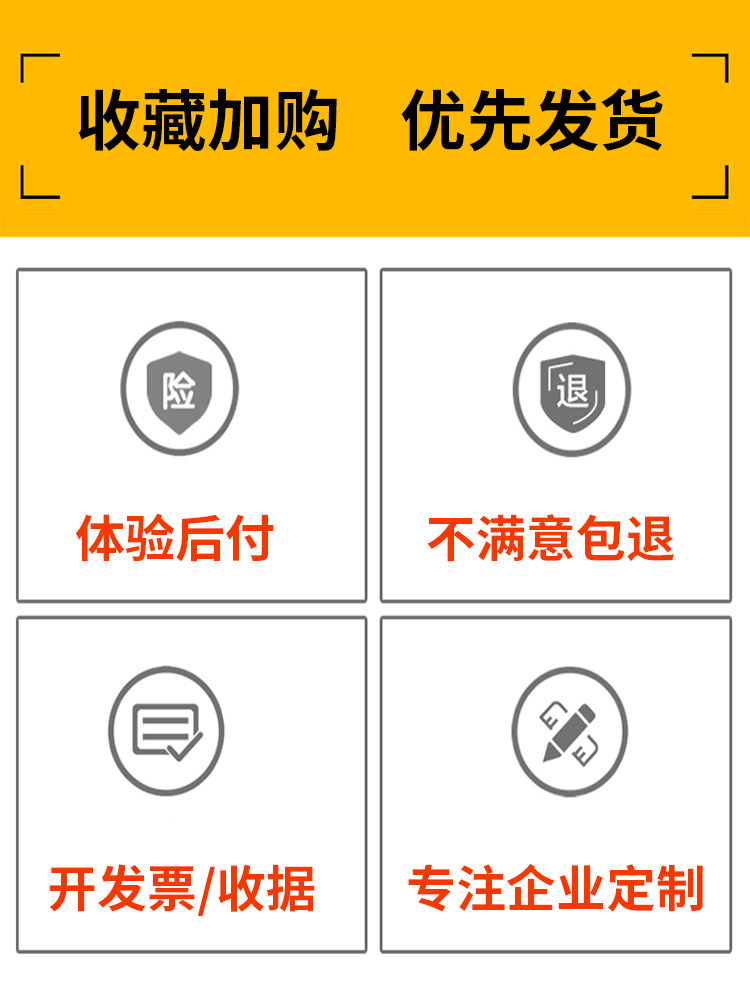 收藏加购 优先发货

险

体验后付

退

不满意包退

开发票/收据

专注企业定制