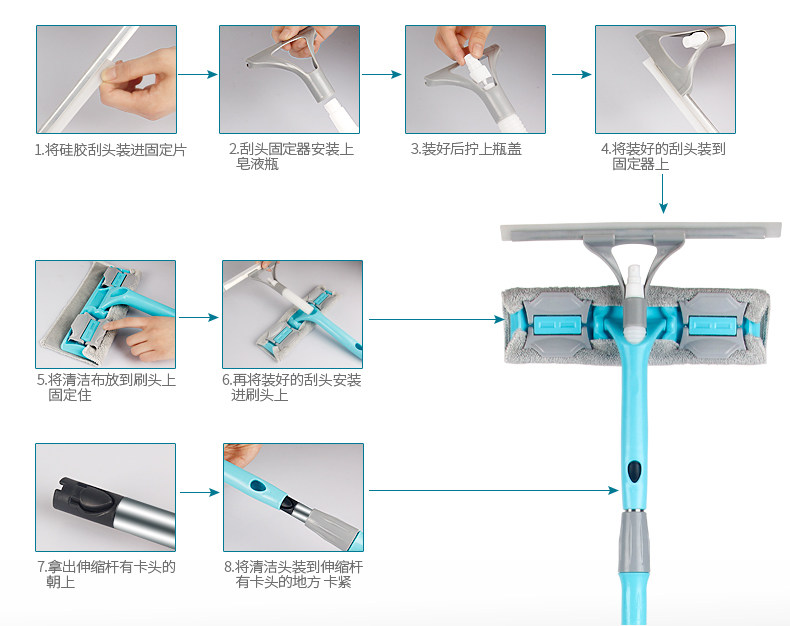 1.将硅胶刮头装进固定片

2.刮头固定器安装上皂液瓶

3.装好后拧上瓶盖

4.将装好的刮头装到固定器上

5.将清洁布放到刷头上固定住

6.再将装好的刮头安装进刷头上

7.拿出伸缩杆有卡头的朝上

8.将清洁头装到伸缩杆有卡头的地方 卡紧