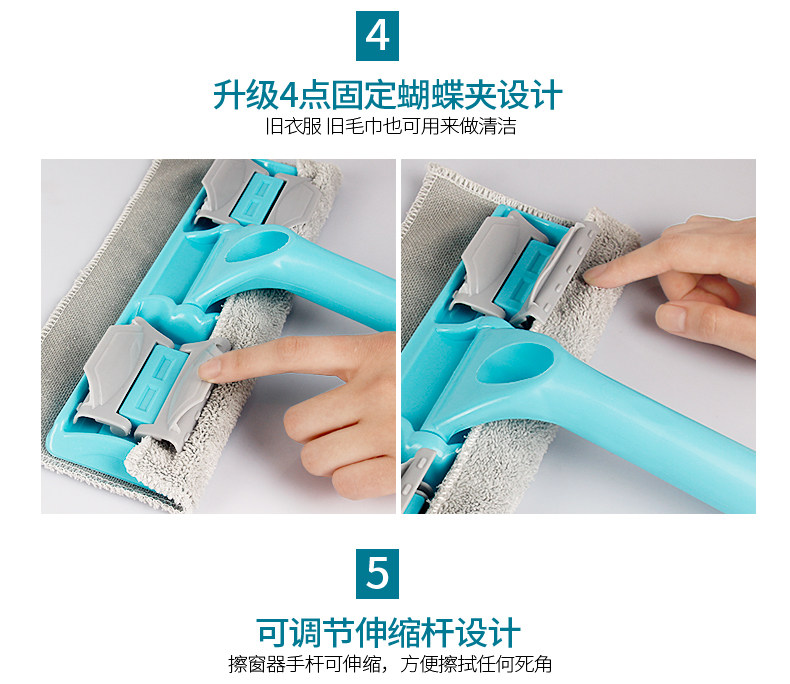 4

升级4点固定蝴蝶夹设计
旧衣服 旧毛巾也可用来做清洁

5

可调节伸缩杆设计
擦窗器手杆可伸缩，方便擦拭任何死角