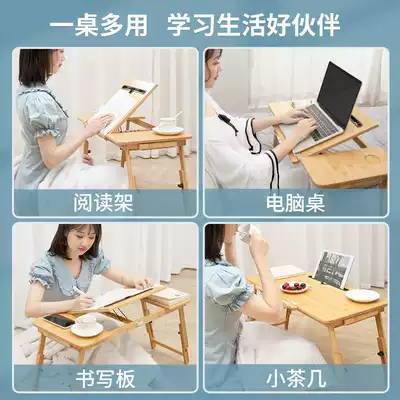 一桌多用 学习生活好伙伴

阅读架

电脑桌

书写板

小茶几