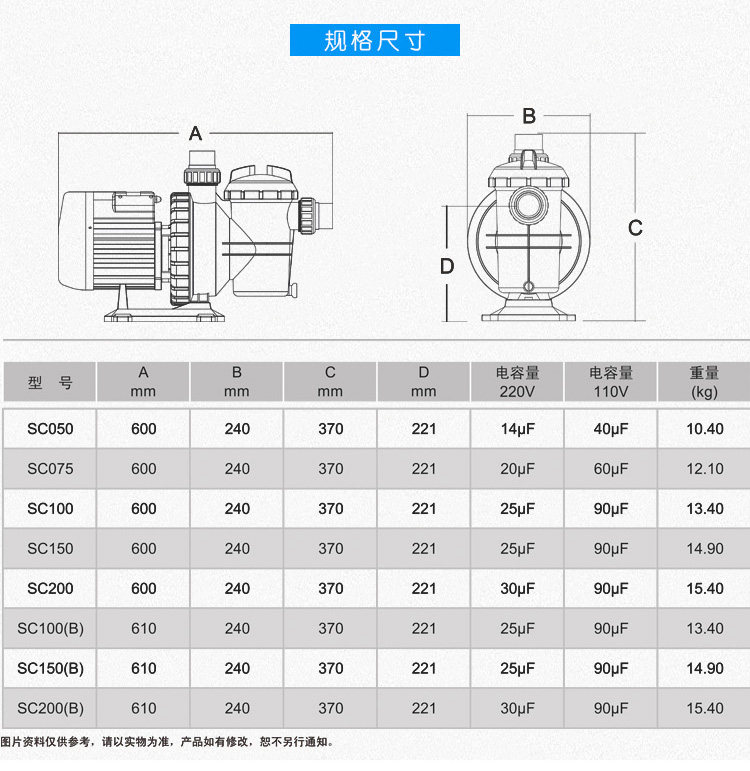 规格尺寸

A

B

C

D

| 型　号 | A mm | B mm | C mm | D mm | 电容量 220V | 电容量 110V | 重量 (kg) |
|---|---|---|---|---|---|---|---|
| SC050 | 600 | 240 | 370 | 221 | 14μF | 40μF | 10.40 |
| SC075 | 600 | 240 | 370 | 221 | 20μF | 60μF | 12.10 |
| SC100 | 600 | 240 | 370 | 221 | 25μF | 90μF | 13.40 |
| SC150 | 600 | 240 | 370 | 221 | 25μF | 90μF | 14.90 |
| SC200 | 600 | 240 | 370 | 221 | 30μF | 90μF | 15.40 |
| SC100(B) | 610 | 240 | 370 | 221 | 25μF | 90μF | 13.40 |
| SC150(B) | 610 | 240 | 370 | 221 | 25μF | 90μF | 14.90 |
| SC200(B) | 610 | 240 | 370 | 221 | 30μF | 90μF | 15.40 |

图片资料仅供参考，请以实物为准，产品如有修改，恕不另行通知。