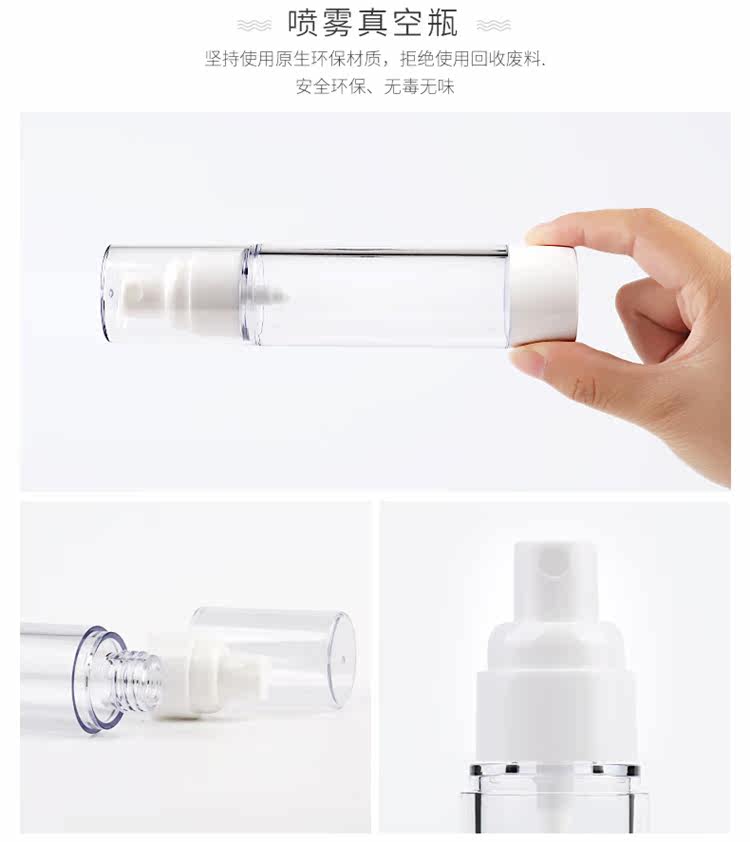 喷雾真空瓶

坚持使用原生环保材质，拒绝使用回收废料.
安全环保、无毒无味