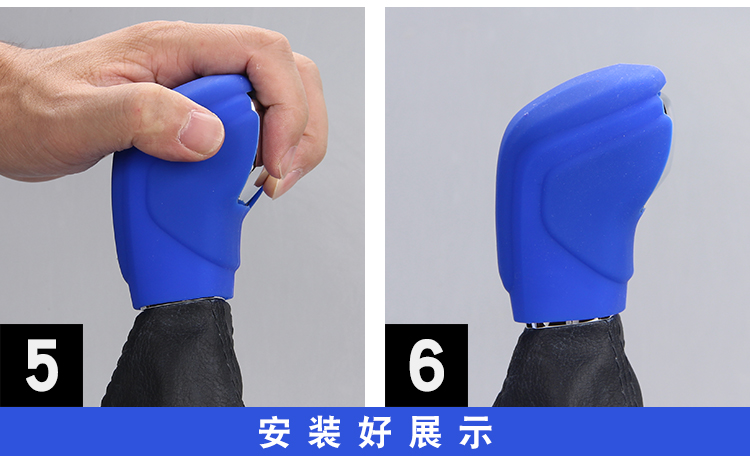 5

6

安装好展示