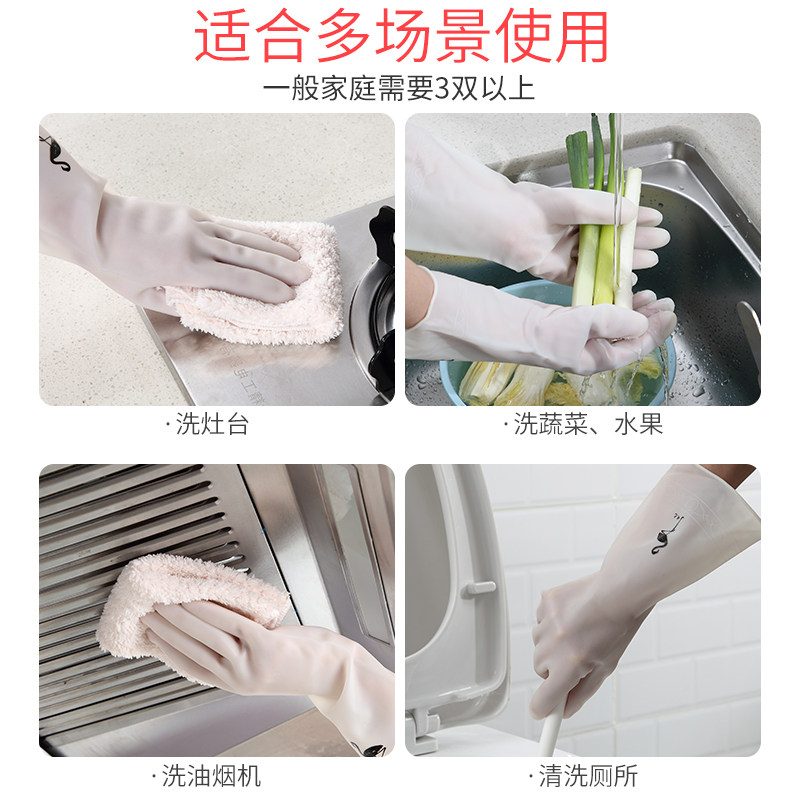 适合多场景使用

一般家庭需要3双以上

·洗灶台

·洗蔬菜、水果

·洗油烟机

·清洗厕所