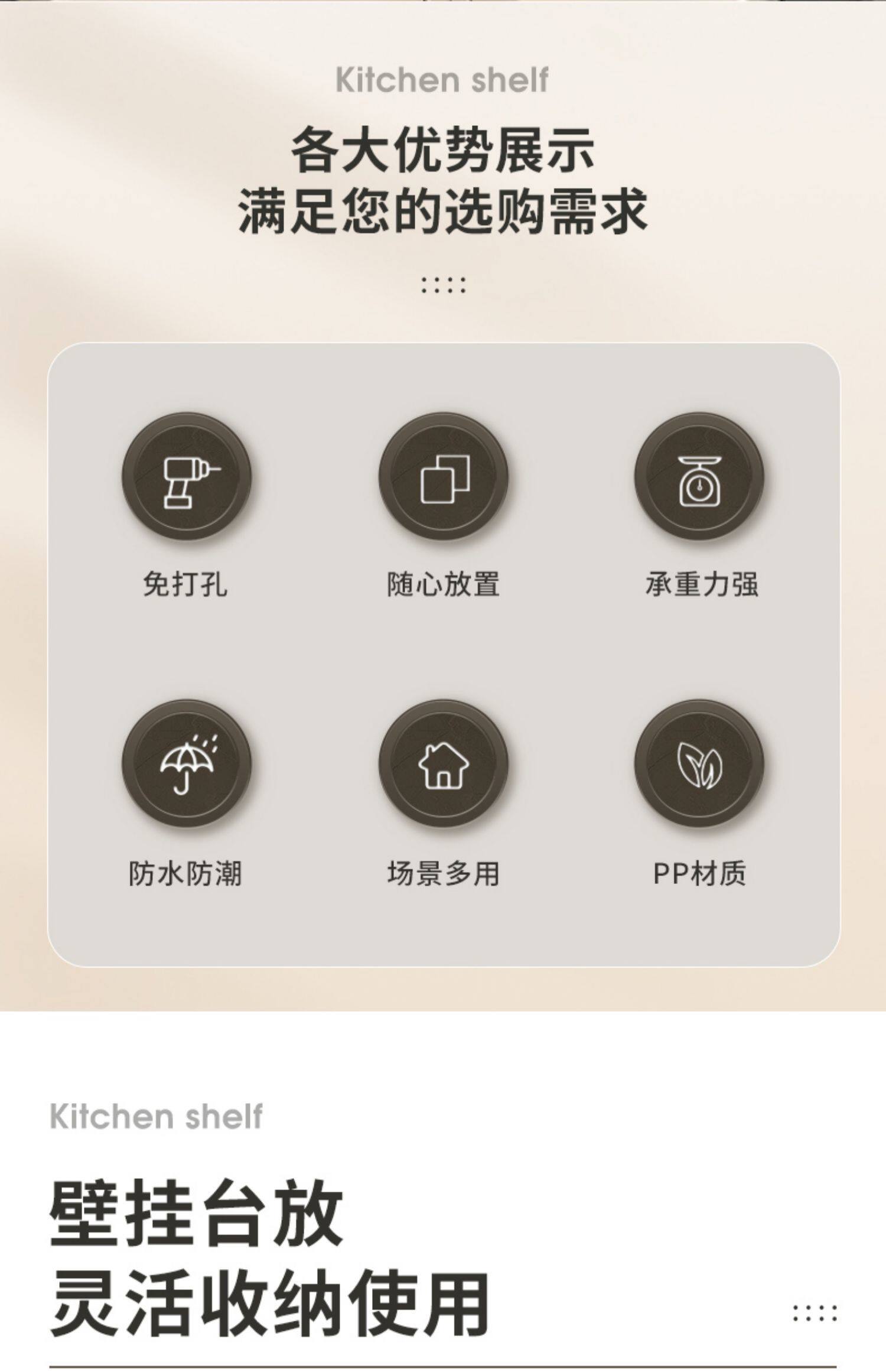 Kitchen shelf

各大优势展示
满足您的选购需求

免打孔

随心放置

承重力强

防水防潮

场景多用

PP材质

Kitchen shelf

壁挂台放
灵活收纳使用