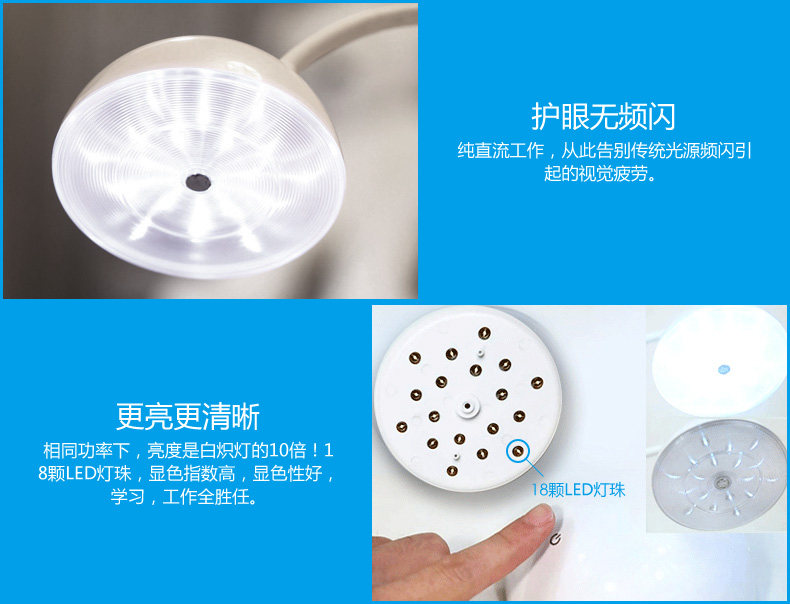 护眼无频闪

纯直流工作，从此告别传统光源频闪引起的视觉疲劳。

更亮更清晰

相同功率下，亮度是白炽灯的10倍！18颗LED灯珠，显色指数高，显色性好，学习，工作全胜任。

18颗LED灯珠