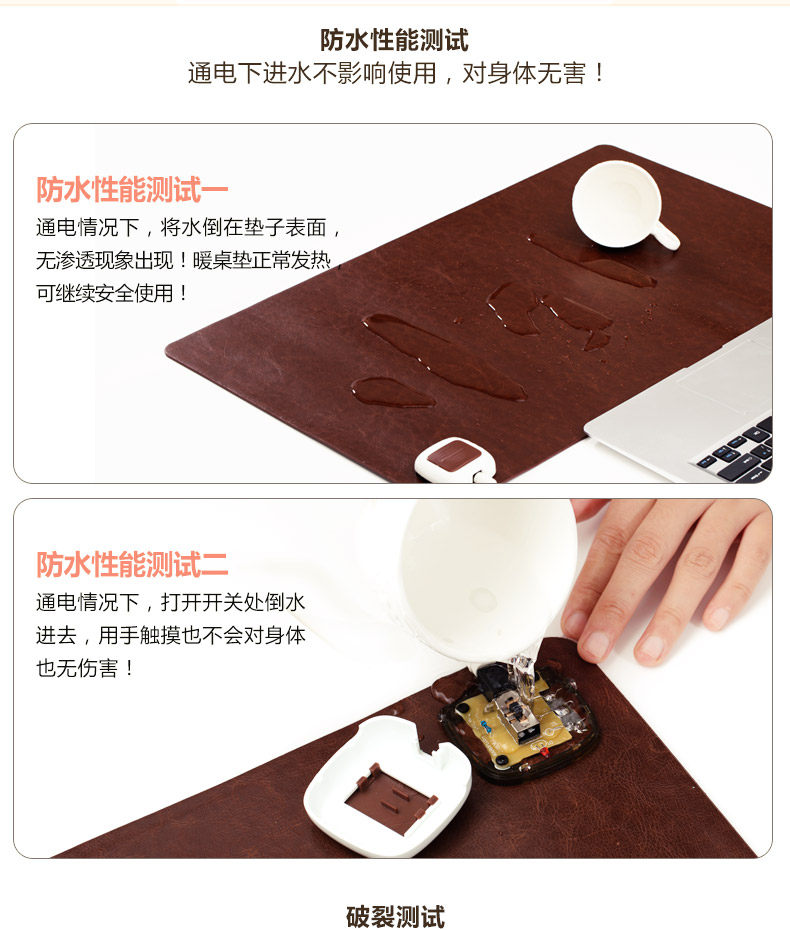 防水性能测试
通电下进水不影响使用，对身体无害！

防水性能测试一
通电情况下，将水倒在垫子表面，无渗透现象出现！暖桌垫正常发热，可继续安全使用！

防水性能测试二
通电情况下，打开开关处倒水进去，用手触摸也不会对身体也无伤害！

破裂测试