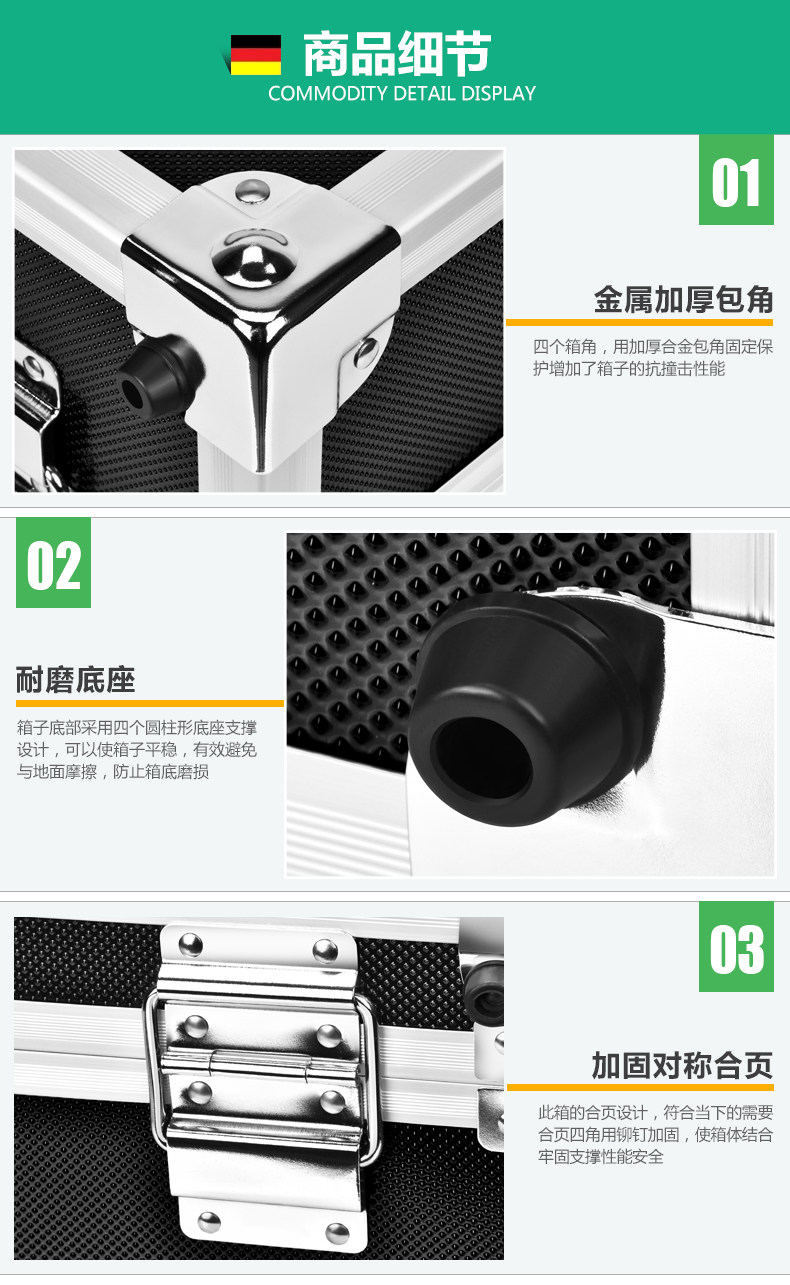 商品细节
COMMODITY DETAIL DISPLAY

01

金属加厚包角

四个箱角，用加厚合金包角固定保护增加了箱子的抗撞击性能

02

耐磨底座

箱子底部采用四个圆柱形底座支撑设计，可以使箱子平稳，有效避免与地面摩擦，防止箱底磨损

03

加固对称合页

此箱的合页设计，符合当下的需要合页四角用铆钉加固，使箱体结合牢固支撑性能安全