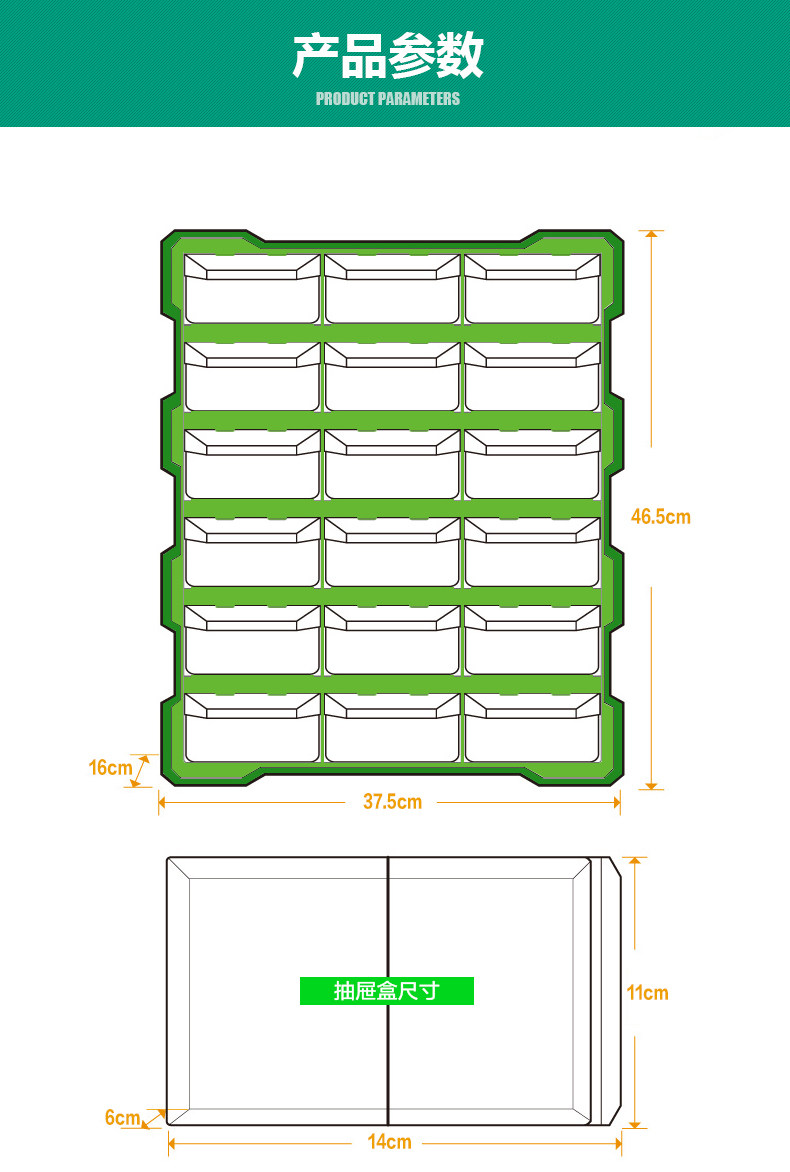 产品参数
PRODUCT PARAMETERS

46.5cm
16cm
37.5cm

抽屉盒尺寸
11cm
6cm
14cm