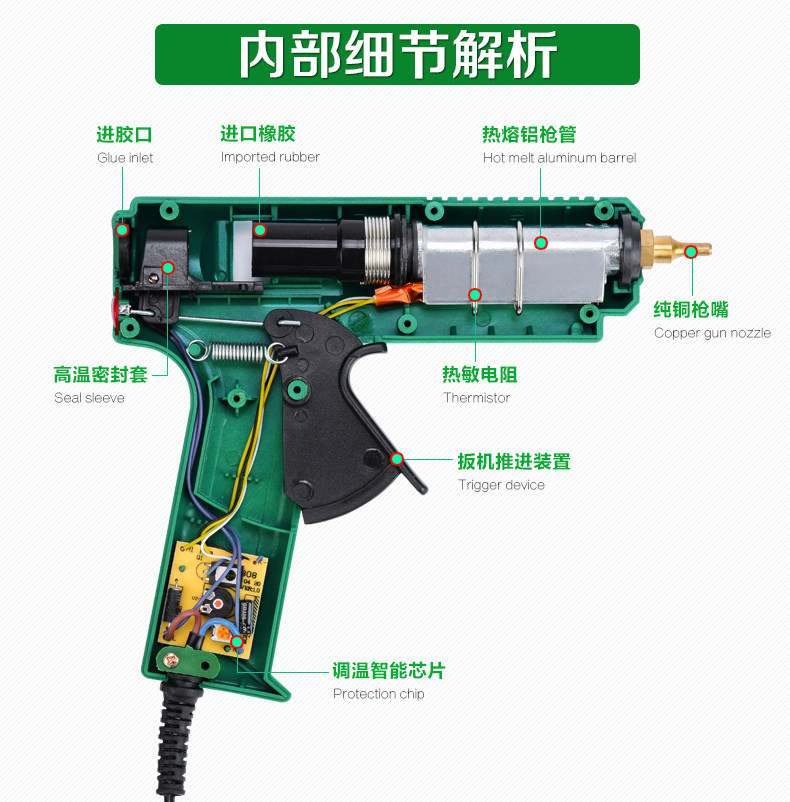 内部细节解析

进胶口
Glue inlet

进口橡胶
Imported rubber

热熔铝枪管
Hot melt aluminum barrel

纯铜枪嘴
Copper gun nozzle

高温密封套
Seal sleeve

热敏电阻
Thermistor

扳机推进装置
Trigger device

调温智能芯片
Protection chip