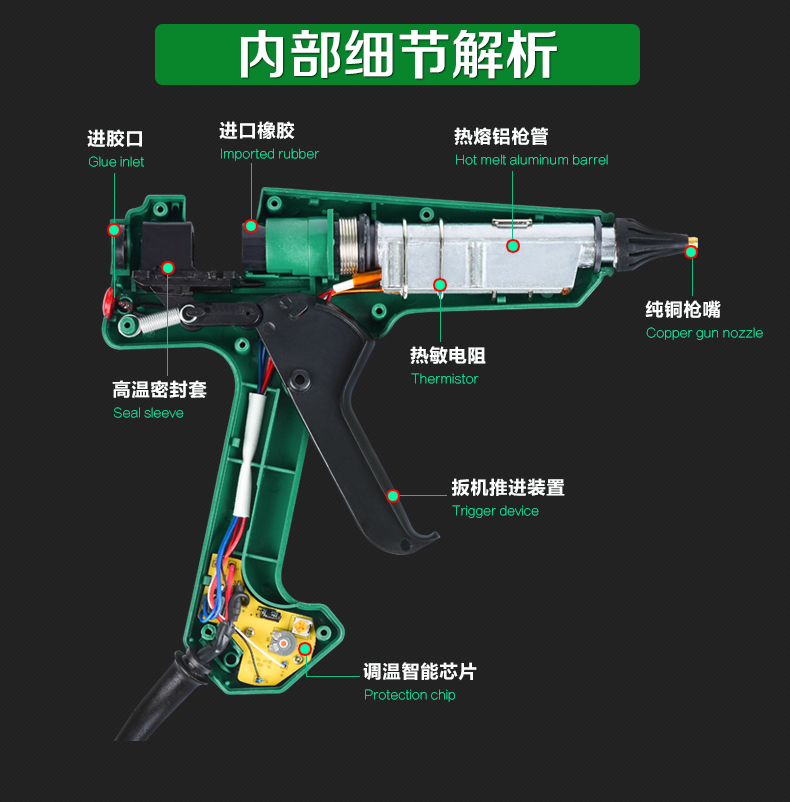 内部细节解析

进胶口
Glue inlet

进口橡胶
Imported rubber

热熔铝枪管
Hot melt aluminum barrel

纯铜枪嘴
Copper gun nozzle

热敏电阻
Thermistor

高温密封套
Seal sleeve

扳机推进装置
Trigger device

调温智能芯片
Protection chip