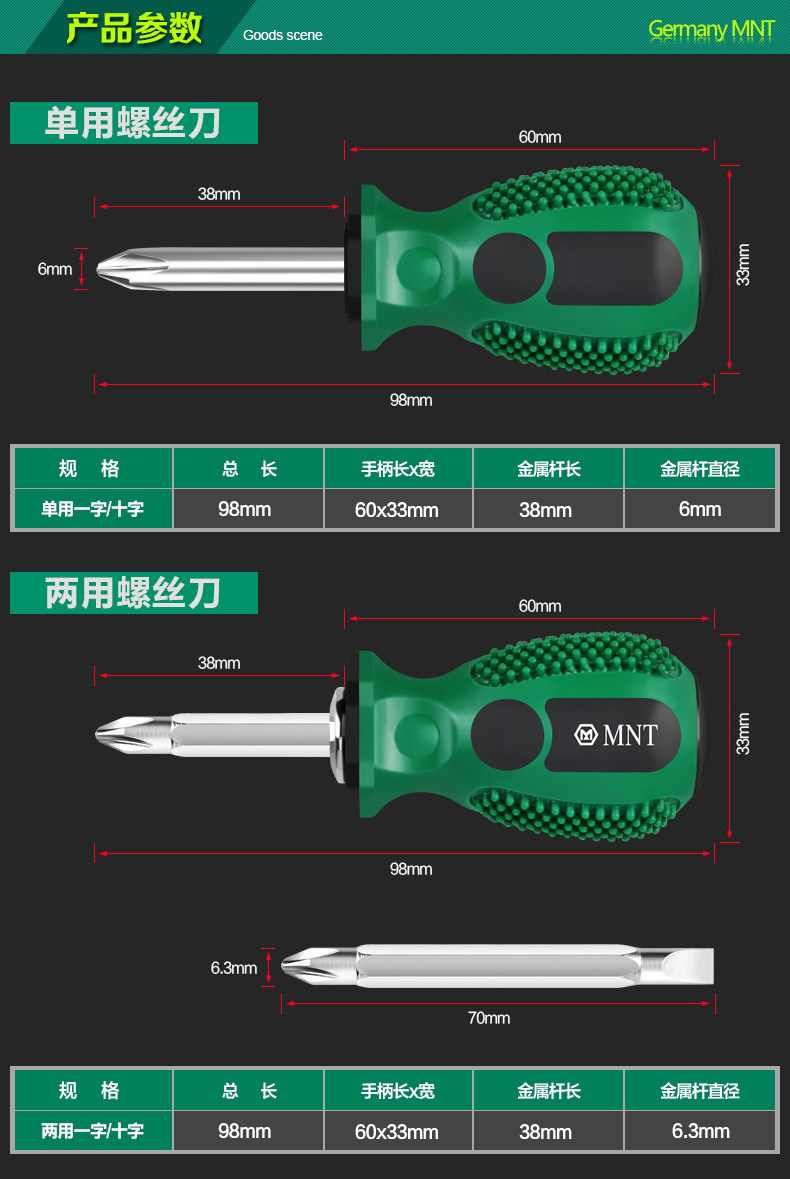 产品参数 Goods scene

Germany MNT

单用螺丝刀

60mm

38mm

6mm

33mm

98mm

| 规 格 | 总 长 | 手柄长x宽 | 金属杆长 | 金属杆直径 |
|---|---|---|---|---|
| 单用一字/十字 | 98mm | 60x33mm | 38mm | 6mm |

两用螺丝刀

60mm

38mm

MNT

33mm

98mm

6.3mm

70mm

| 规 格 | 总 长 | 手柄长x宽 | 金属杆长 | 金属杆直径 |
|---|---|---|---|---|
| 两用一字/十字 | 98mm | 60x33mm | 38mm | 6.3mm |