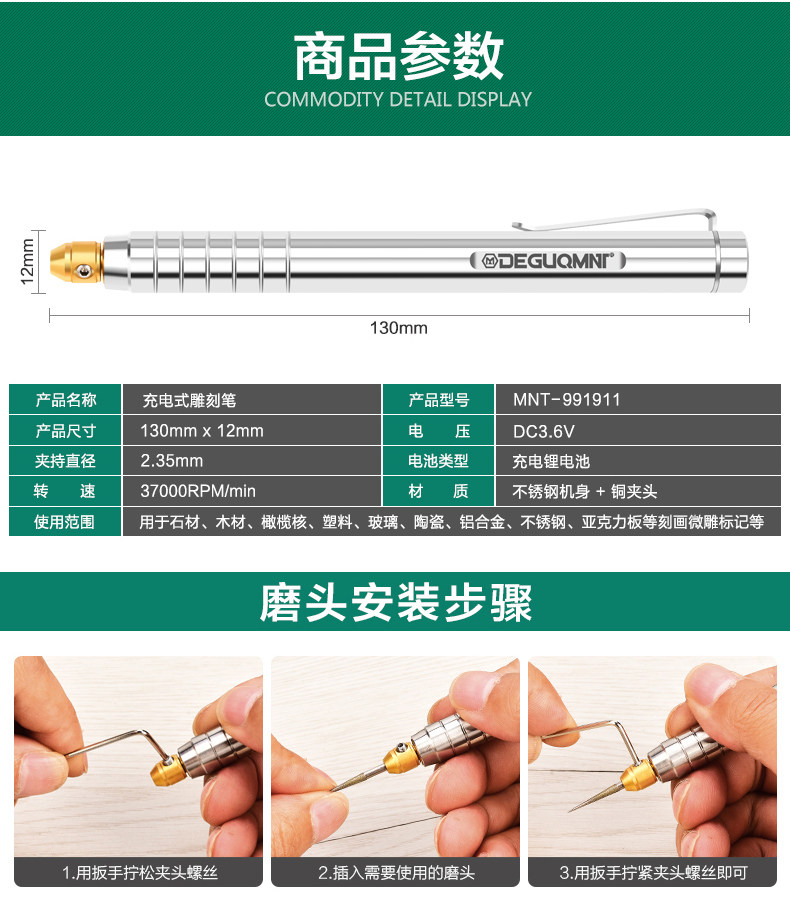 商品参数
COMMODITY DETAIL DISPLAY

12mm

DEGUQMNT

130mm

| 产品名称 | 充电式雕刻笔 | 产品型号 | MNT-991911 |
|---|---|---|---|
| 产品尺寸 | 130mm x 12mm | 电　压 | DC3.6V |
| 夹持直径 | 2.35mm | 电池类型 | 充电锂电池 |
| 转　速 | 37000RPM/min | 材　质 | 不锈钢机身 + 铜夹头 |
| 使用范围 | 用于石材、木材、橄榄核、塑料、玻璃、陶瓷、铝合金、不锈钢、亚克力板等刻画微雕标记等 | | |

磨头安装步骤

1.用扳手拧松夹头螺丝

2.插入需要使用的磨头

3.用扳手拧紧夹头螺丝即可