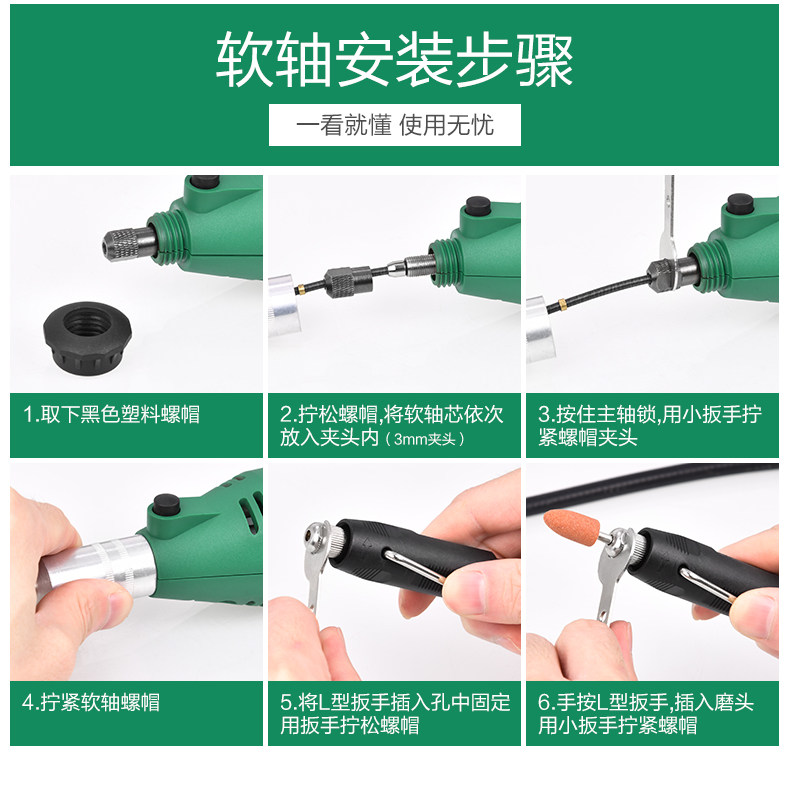 软轴安装步骤

一看就懂 使用无忧

1.取下黑色塑料螺帽

2.拧松螺帽,将软轴芯依次放入夹头内（3mm夹头）

3.按住主轴锁,用小扳手拧紧螺帽夹头

4.拧紧软轴螺帽

5.将L型扳手插入孔中固定用扳手拧松螺帽

6.手按L型扳手,插入磨头用小扳手拧紧螺帽