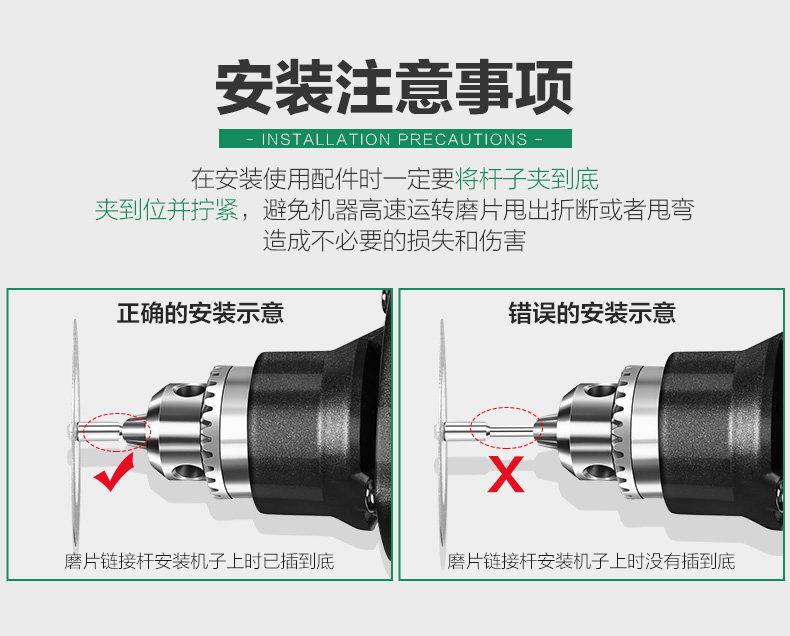 安装注意事项

- INSTALLATION PRECAUTIONS -

在安装使用配件时一定要将杆子夹到底夹到位并拧紧，避免机器高速运转磨片甩出折断或者甩弯造成不必要的损失和伤害

正确的安装示意

磨片链接杆安装机子上时已插到底

错误的安装示意

磨片链接杆安装机子上时没有插到底