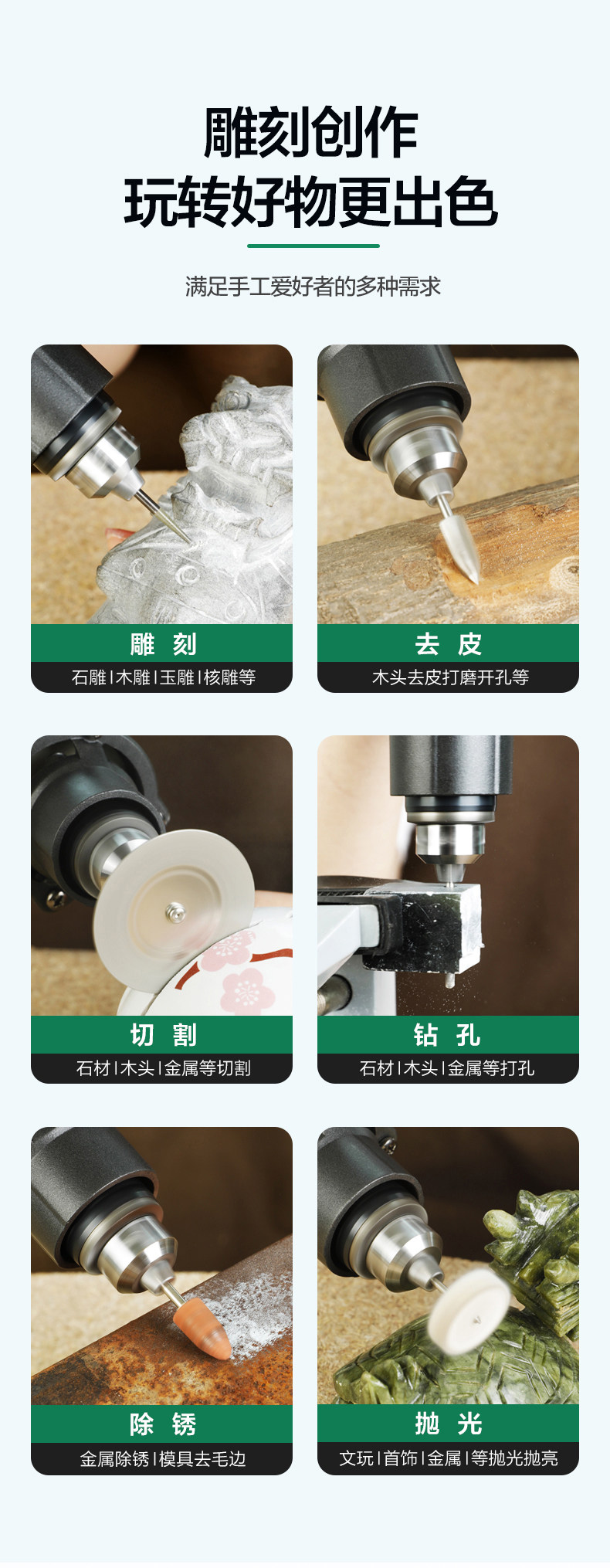 雕刻创作
玩转好物更出色

满足手工爱好者的多种需求

雕 刻
石雕 | 木雕 | 玉雕 | 核雕等

去 皮
木头去皮打磨开孔等

切 割
石材 | 木头 | 金属等切割

钻 孔
石材 | 木头 | 金属等打孔

除 锈
金属除锈 | 模具去毛边

抛 光
文玩 | 首饰 | 金属 | 等抛光抛亮