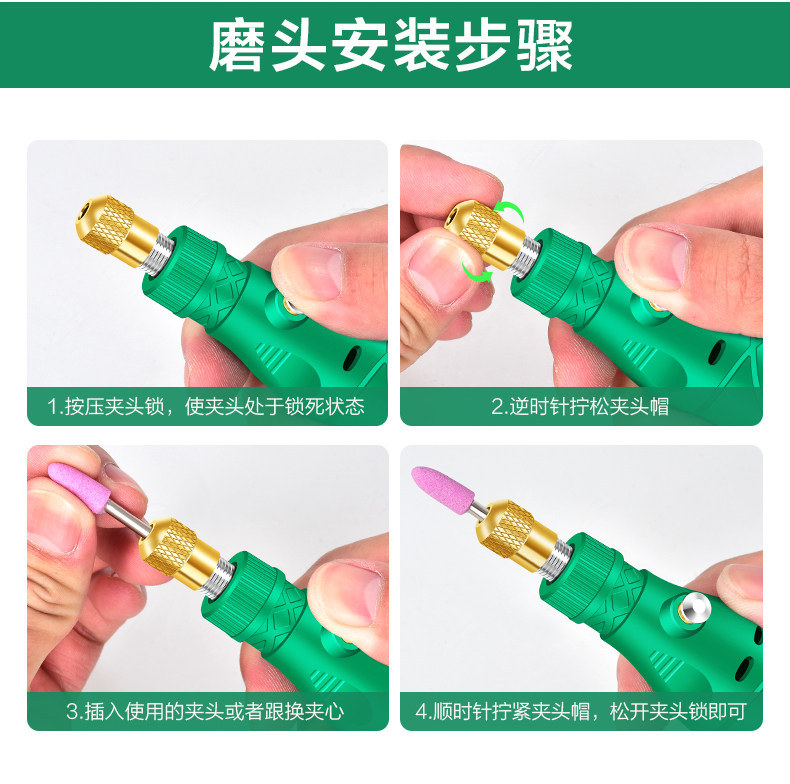 磨头安装步骤

1.按压夹头锁，使夹头处于锁死状态

2.逆时针拧松夹头帽

3.插入使用的夹头或者跟换夹心

4.顺时针拧紧夹头帽，松开夹头锁即可