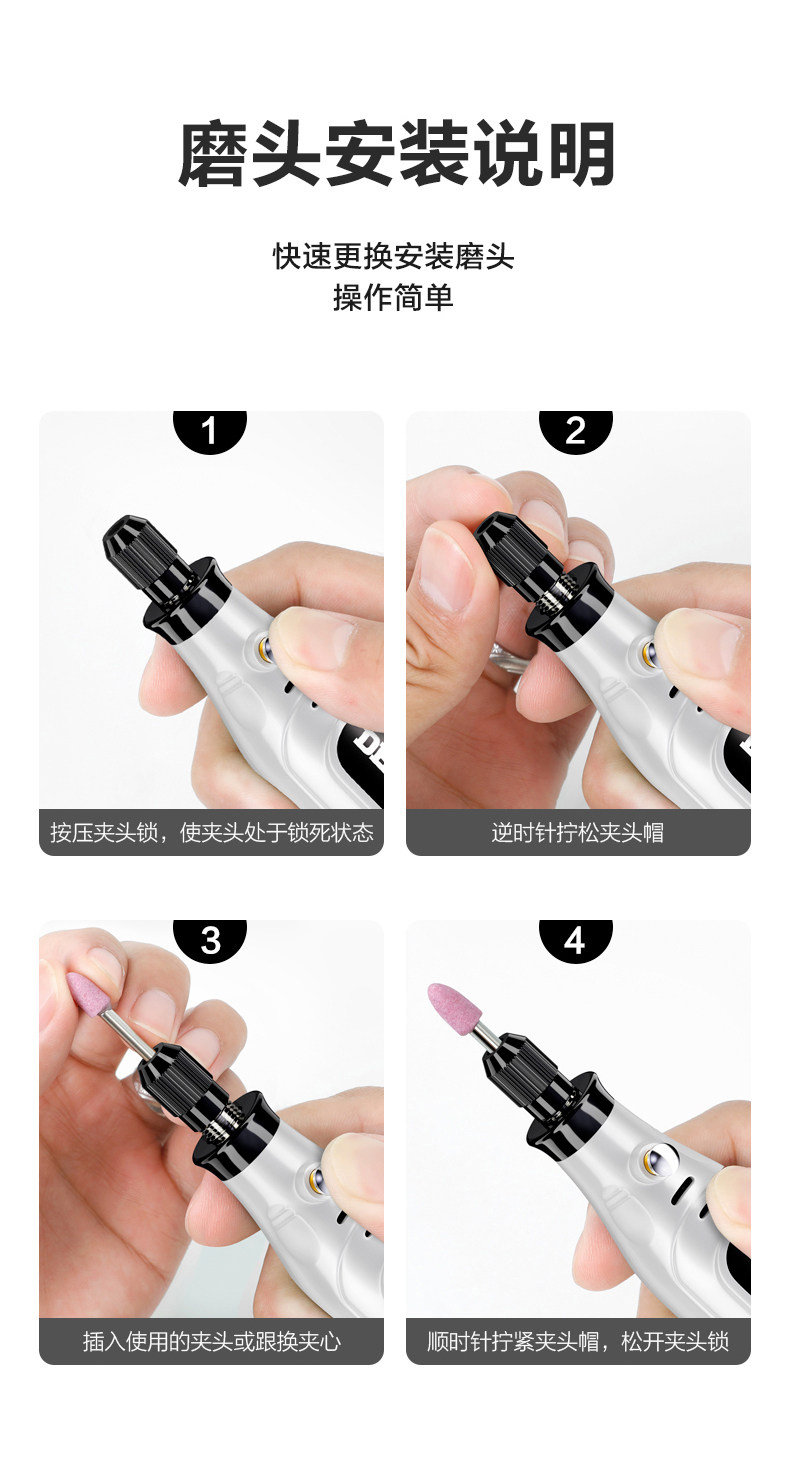 磨头安装说明

快速更换安装磨头
操作简单

1

按压夹头锁，使夹头处于锁死状态

2

逆时针拧松夹头帽

3

插入使用的夹头或跟换夹心

4

顺时针拧紧夹头帽，松开夹头锁