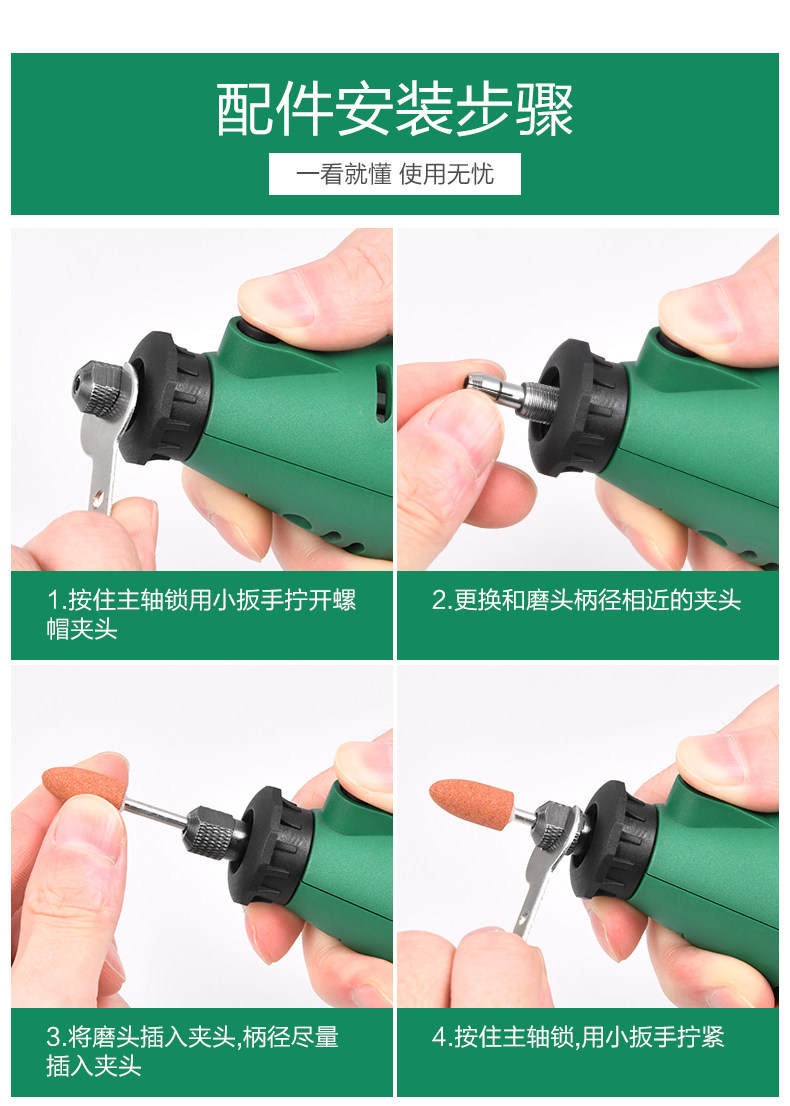 配件安装步骤

一看就懂 使用无忧

1.按住主轴锁用小扳手拧开螺帽夹头

2.更换和磨头柄径相近的夹头

3.将磨头插入夹头,柄径尽量插入夹头

4.按住主轴锁,用小扳手拧紧