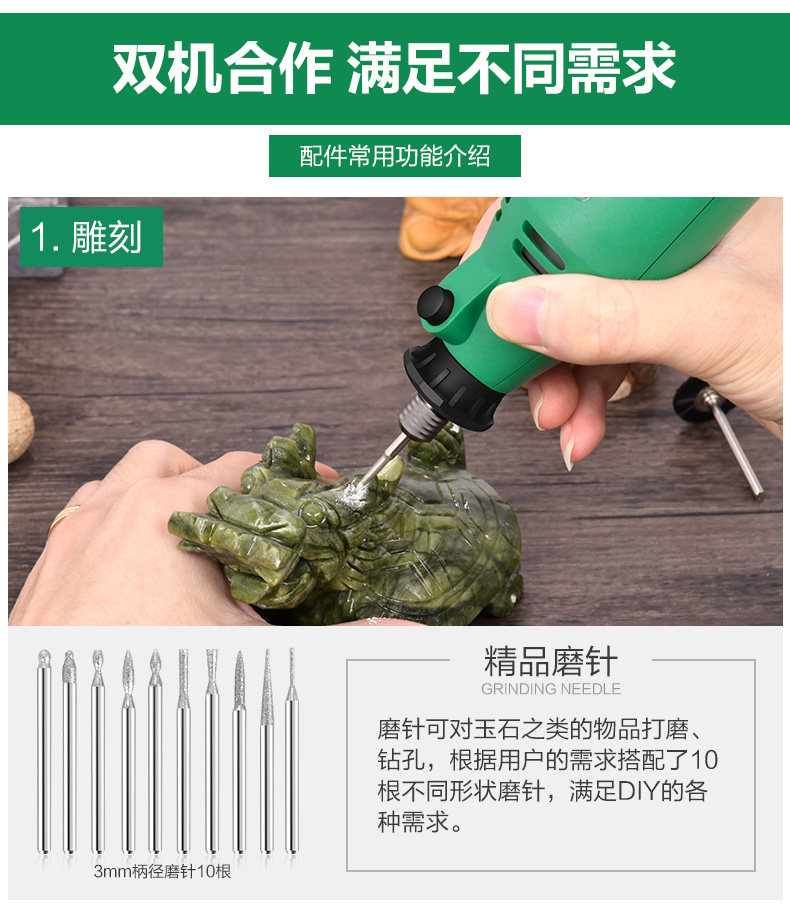 双机合作 满足不同需求

配件常用功能介绍

1. 雕刻

3mm柄径磨针10根

精品磨针
GRINDING NEEDLE

磨针可对玉石之类的物品打磨、钻孔，根据用户的需求搭配了10根不同形状磨针，满足DIY的各种需求。