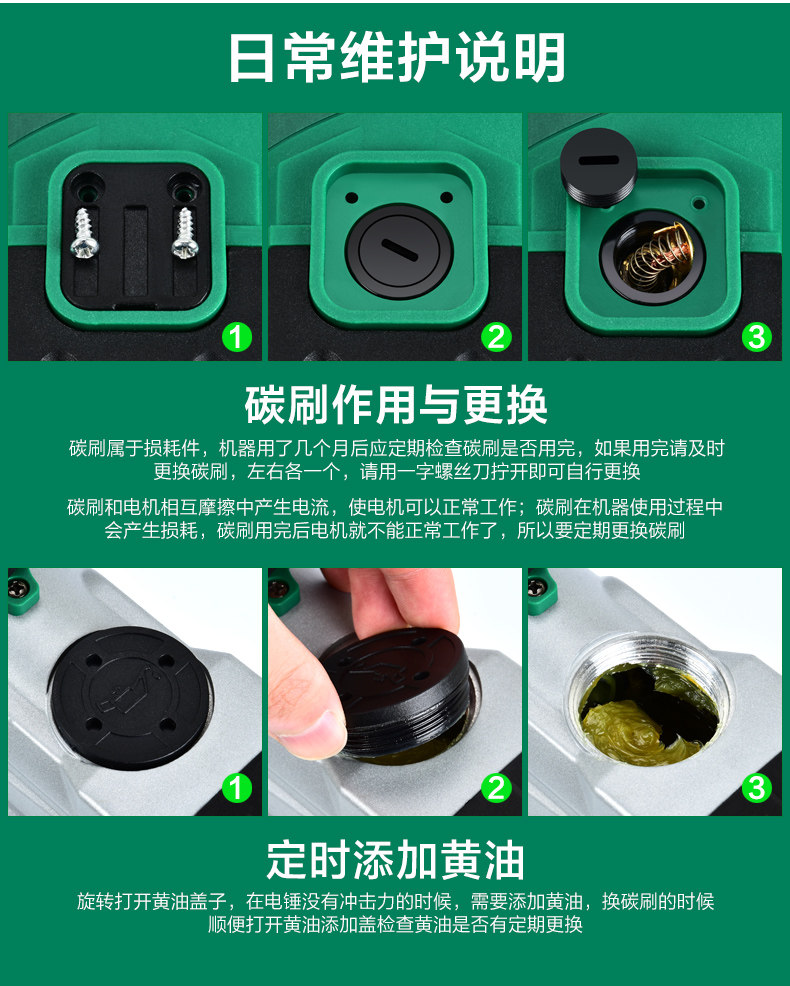 日常维护说明

1

2

3

碳刷作用与更换

碳刷属于损耗件，机器用了几个月后应定期检查碳刷是否用完，如果用完请及时更换碳刷，左右各一个，请用一字螺丝刀拧开即可自行更换

碳刷和电机相互摩擦中产生电流，使电机可以正常工作；碳刷在机器使用过程中会产生损耗，碳刷用完后电机就不能正常工作了，所以要定期更换碳刷

1

2

3

定时添加黄油

旋转打开黄油盖子，在电锤没有冲击力的时候，需要添加黄油，换碳刷的时候顺便打开黄油添加盖检查黄油是否有定期更换