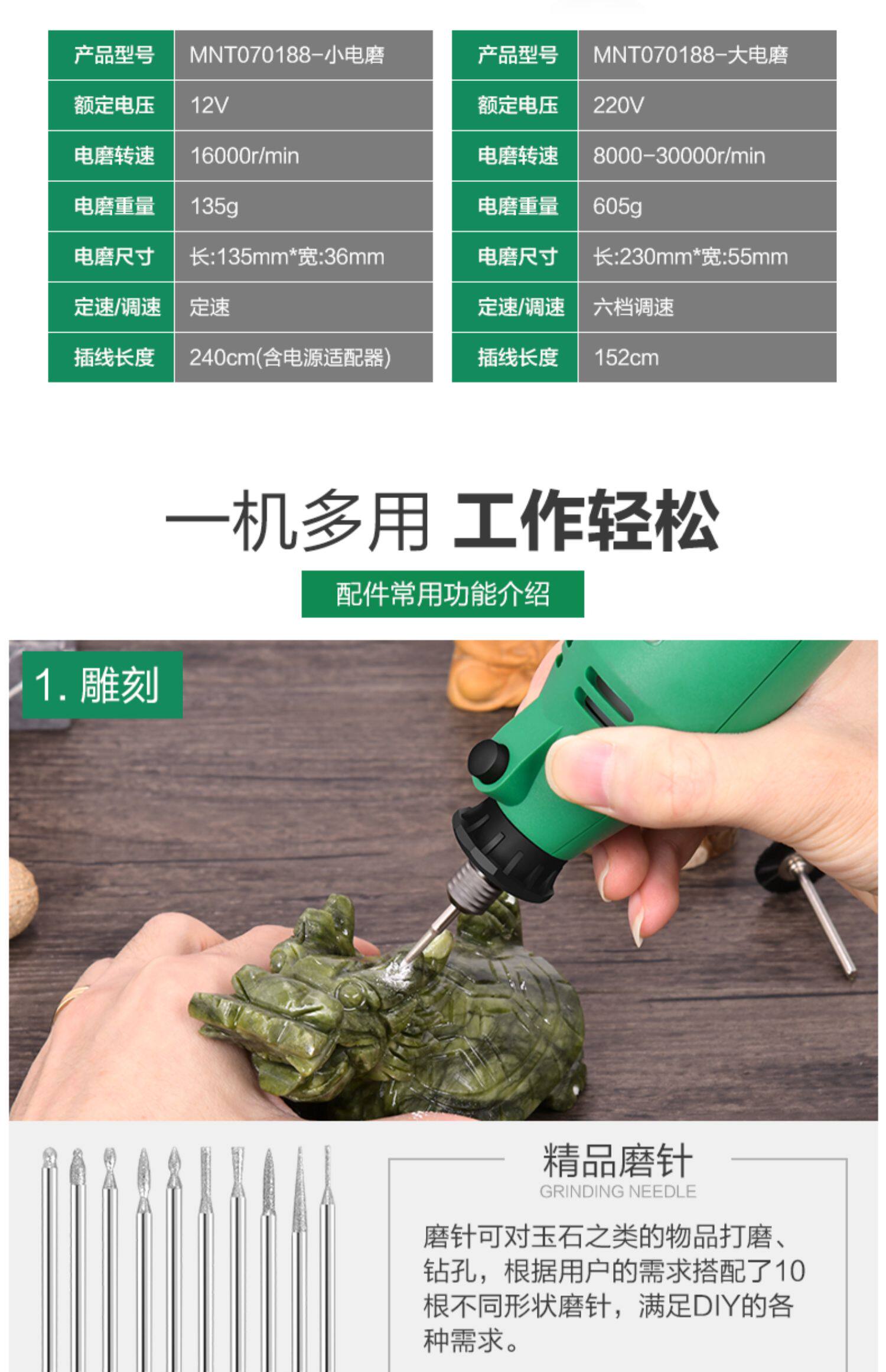 | 产品型号 | MNT070188-小电磨 |
|---|---|
| 额定电压 | 12V |
| 电磨转速 | 16000r/min |
| 电磨重量 | 135g |
| 电磨尺寸 | 长:135mm*宽:36mm |
| 定速/调速 | 定速 |
| 插线长度 | 240cm(含电源适配器) |

| 产品型号 | MNT070188-大电磨 |
|---|---|
| 额定电压 | 220V |
| 电磨转速 | 8000-30000r/min |
| 电磨重量 | 605g |
| 电磨尺寸 | 长:230mm*宽:55mm |
| 定速/调速 | 六档调速 |
| 插线长度 | 152cm |

一机多用 工作轻松

配件常用功能介绍

1. 雕刻

精品磨针
GRINDING NEEDLE

磨针可对玉石之类的物品打磨、钻孔，根据用户的需求搭配了10根不同形状磨针，满足DIY的各种需求。